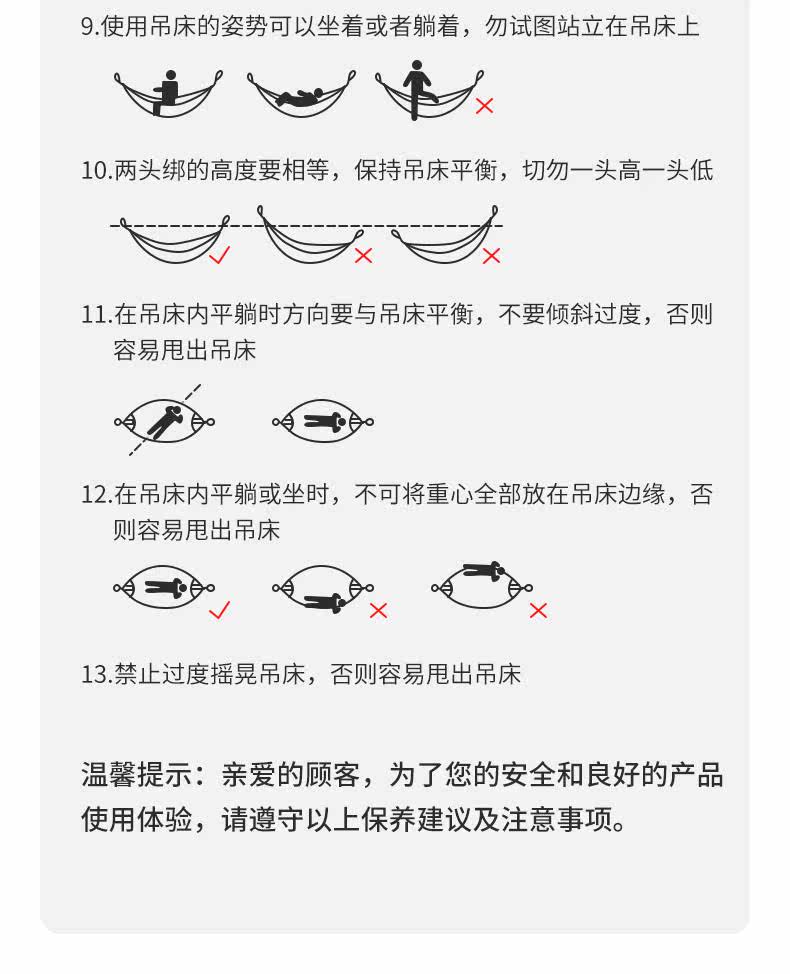 9.使用吊床的姿势可以坐着或者躺着，勿试图站立在吊床上

10.两头绑的高度要相等，保持吊床平衡，切勿一头高一头低

11.在吊床内平躺时方向要与吊床平衡，不要倾斜过度，否则容易甩出吊床

12.在吊床内平躺或坐时，不可将重心全部放在吊床边缘，否则容易甩出吊床

13.禁止过度摇晃吊床，否则容易甩出吊床

温馨提示：亲爱的顾客，为了您的安全和良好的产品使用体验，请遵守以上保养建议及注意事项。