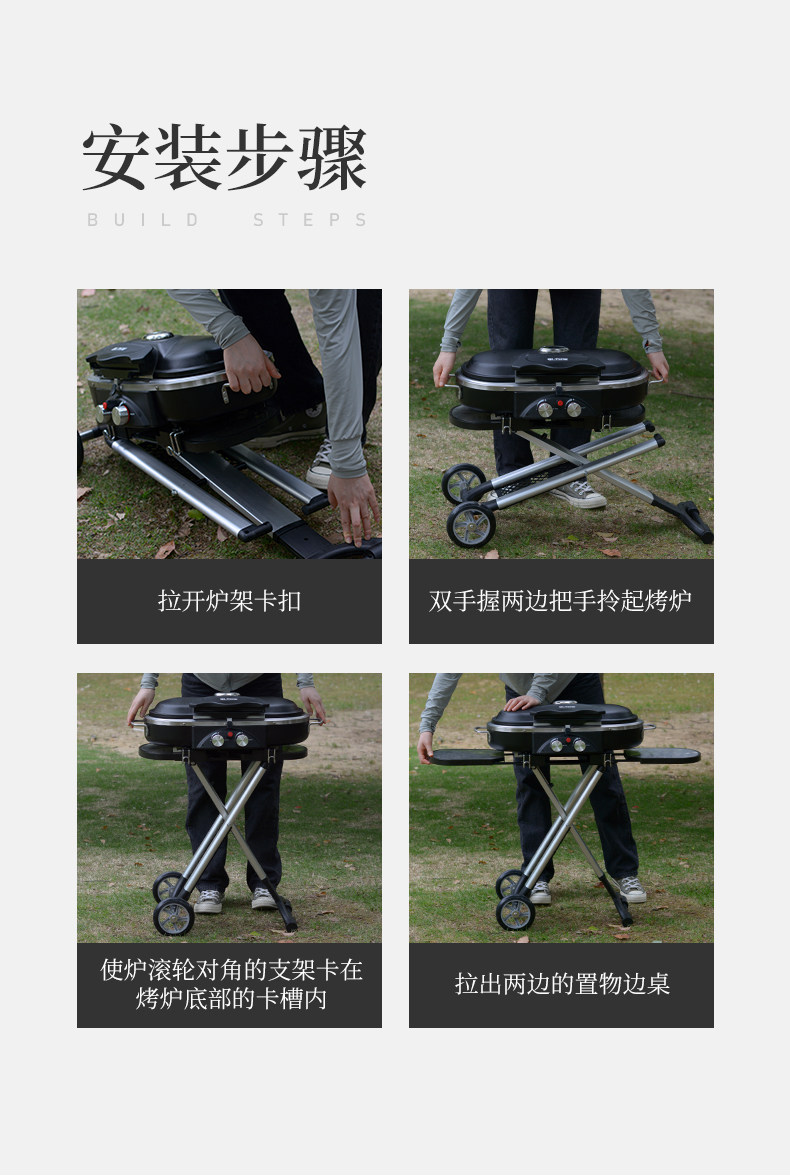 安装步骤

BUILD STEPS

拉开炉架卡扣

双手握两边把手拎起烤炉

使炉滚轮对角的支架卡在烤炉底部的卡槽内

拉出两边的置物边桌