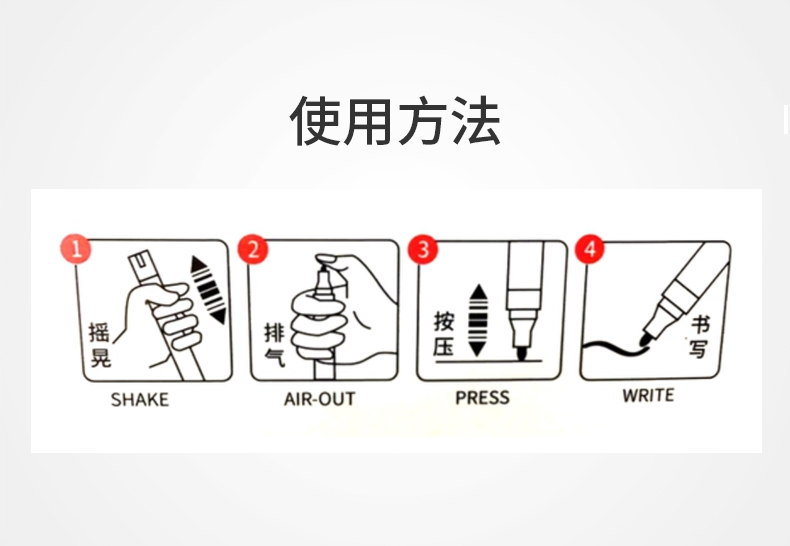 使用方法

1
摇晃
SHAKE

2
排气
AIR-OUT

3
按压
PRESS

4
书写
WRITE