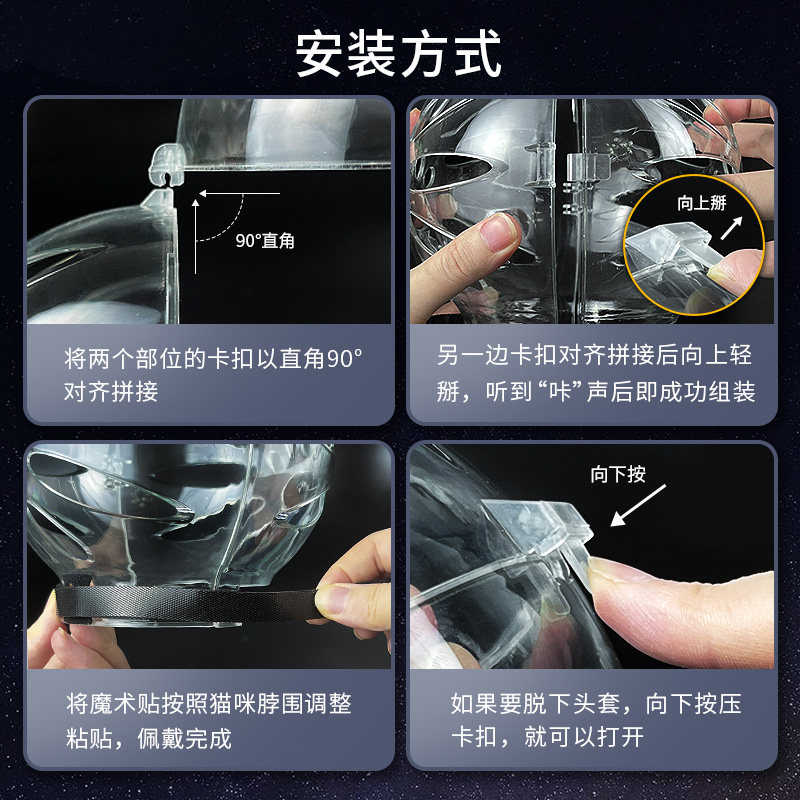 安装方式

90°直角

将两个部位的卡扣以直角90°对齐拼接

向上掰

另一边卡扣对齐拼接后向上轻掰，听到“咔”声后即成功组装

将魔术贴按照猫咪脖围调整粘贴，佩戴完成

向下按

如果要脱下头套，向下按压卡扣，就可以打开