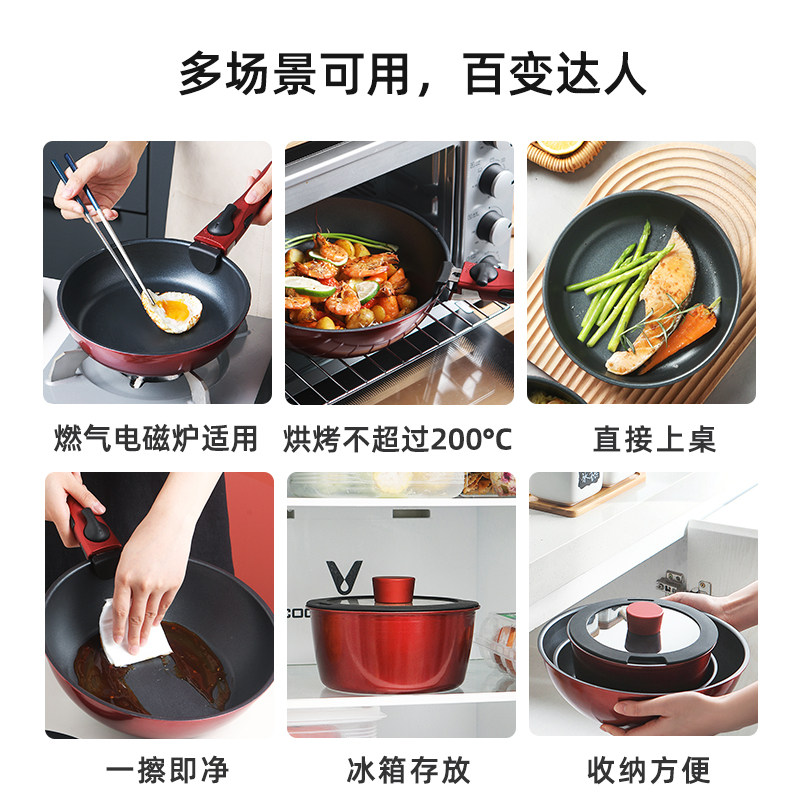 多场景可用，百变达人

燃气电磁炉适用

烘烤不超过200°C

直接上桌

一擦即净

冰箱存放

收纳方便