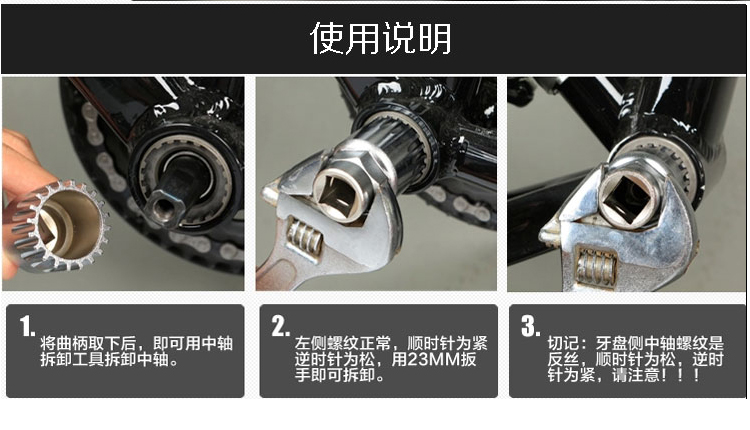 使用说明

1. 将曲柄取下后，即可用中轴拆卸工具拆卸中轴。

2. 左侧螺纹正常，顺时针为紧逆时针为松，用23MM扳手即可拆卸。

3. 切记：牙盘侧中轴螺纹是反丝，顺时针为松，逆时针为紧，请注意！！！