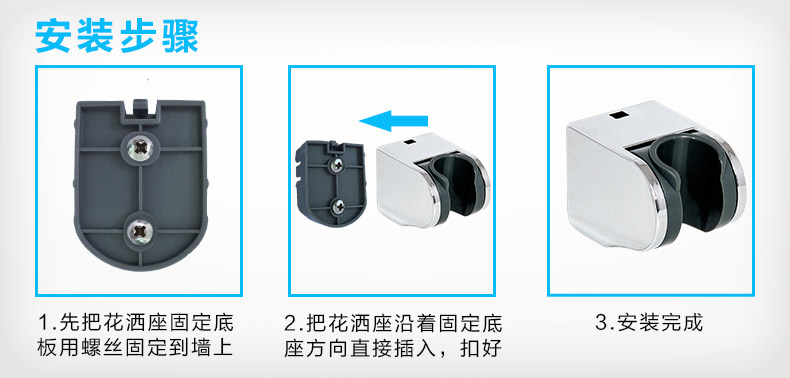 安装步骤

1.先把花洒座固定底板用螺丝固定到墙上

2.把花洒座沿着固定底座方向直接插入，扣好

3.安装完成