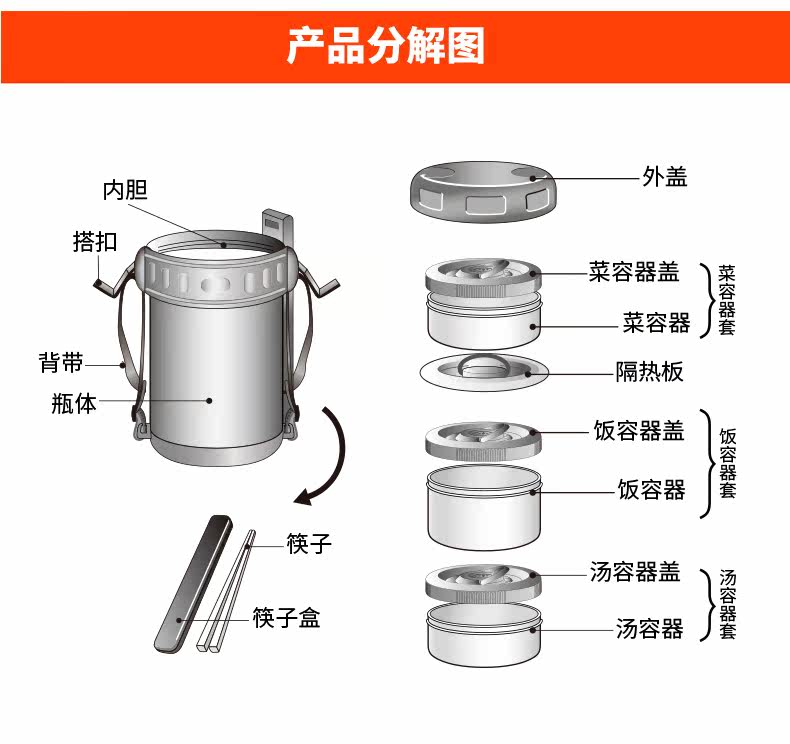 产品分解图

内胆
搭扣
背带
瓶体

筷子
筷子盒

外盖
菜容器盖
菜容器
菜容器套
隔热板
饭容器盖
饭容器
饭容器套
汤容器盖
汤容器
汤容器套