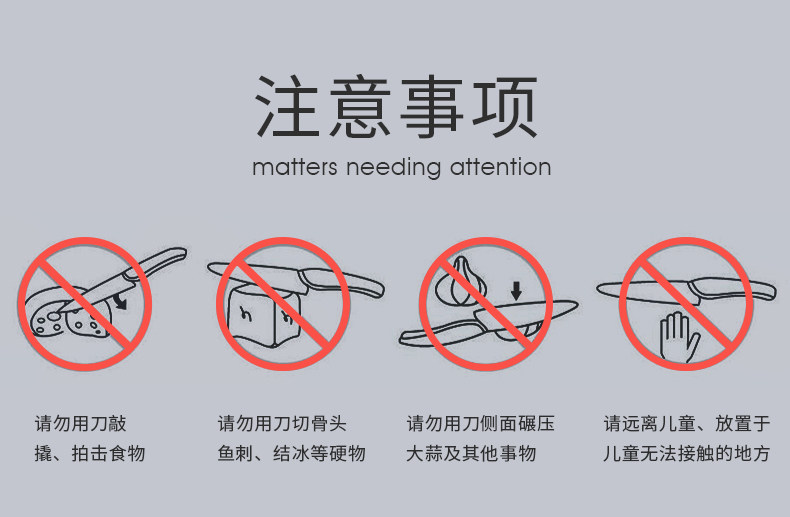 注意事项
matters needing attention

请勿用刀敲撬、拍击食物

请勿用刀切骨头鱼刺、结冰等硬物

请勿用刀侧面碾压大蒜及其他事物

请远离儿童、放置于儿童无法接触的地方