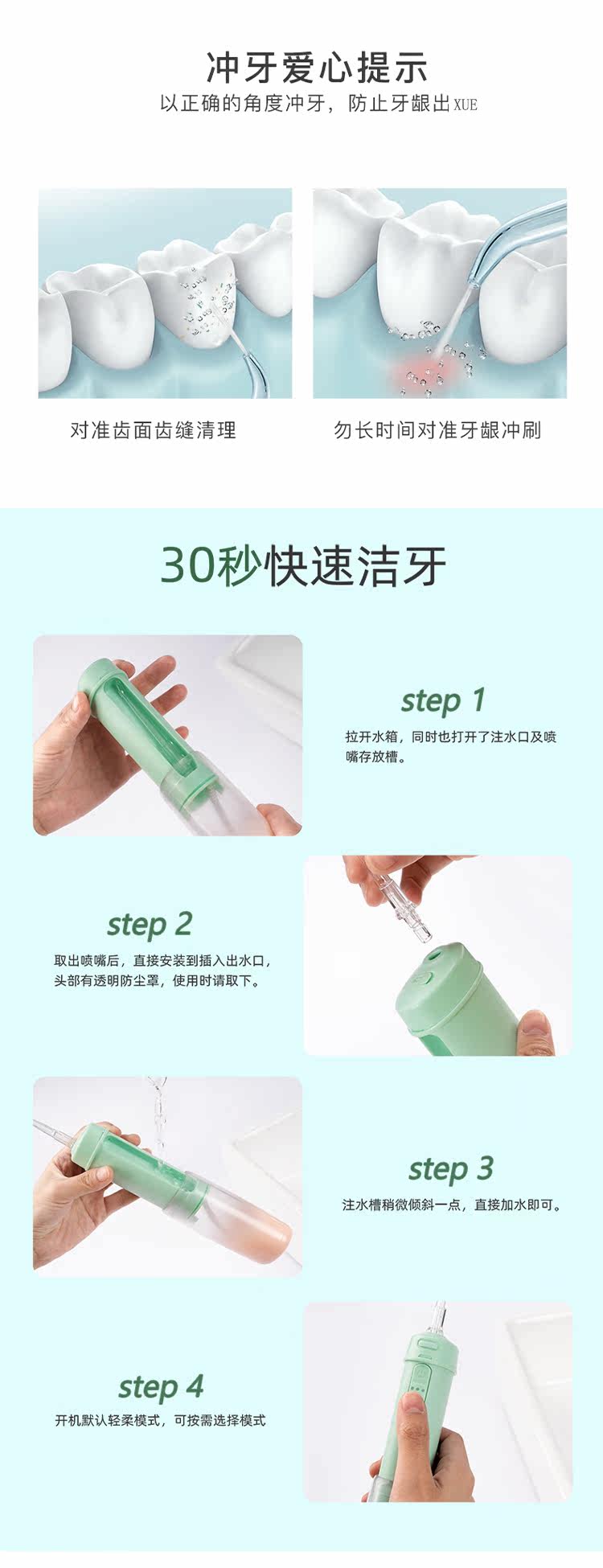 冲牙爱心提示

以正确的角度冲牙，防止牙龈出XUE

对准齿面齿缝清理

勿长时间对准牙龈冲刷

30秒快速洁牙

step 1

拉开水箱，同时也打开了注水口及喷嘴存放槽。

step 2

取出喷嘴后，直接安装到插入出水口，头部有透明防尘罩，使用时请取下。

step 3

注水槽稍微倾斜一点，直接加水即可。

step 4

开机默认轻柔模式，可按需选择模式