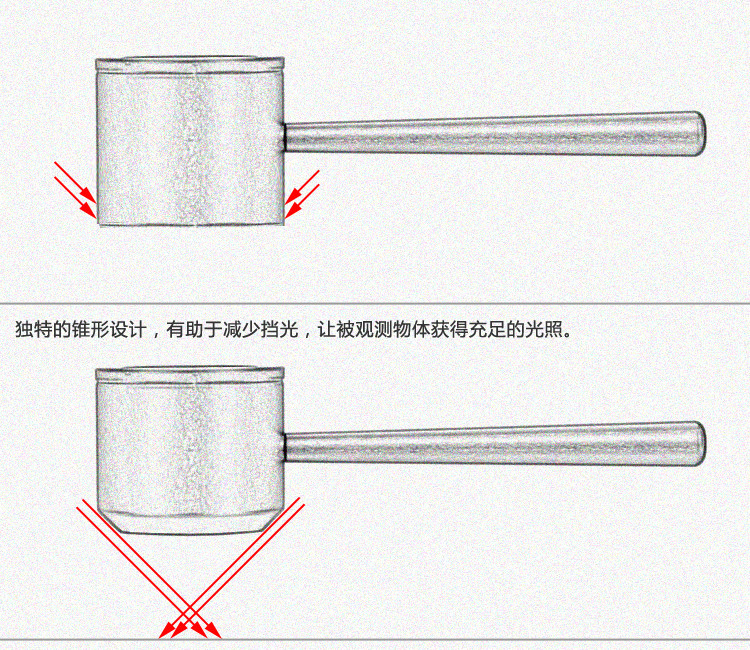 独特的锥形设计，有助于减少挡光，让被观测物体获得充足的光照。