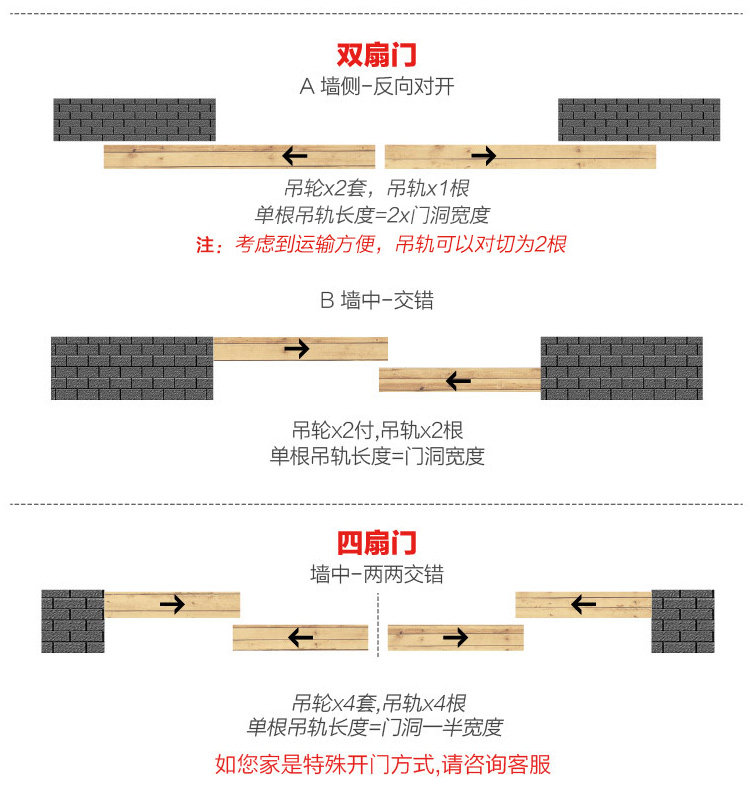 双扇门
A 墙侧-反向对开

吊轮x2套，吊轨x1根
单根吊轨长度=2x门洞宽度
注：考虑到运输方便，吊轨可以对切为2根

B 墙中-交错

吊轮x2付,吊轨x2根
单根吊轨长度=门洞宽度

四扇门
墙中-两两交错

吊轮x4套,吊轨x4根
单根吊轨长度=门洞一半宽度
如您家是特殊开门方式,请咨询客服