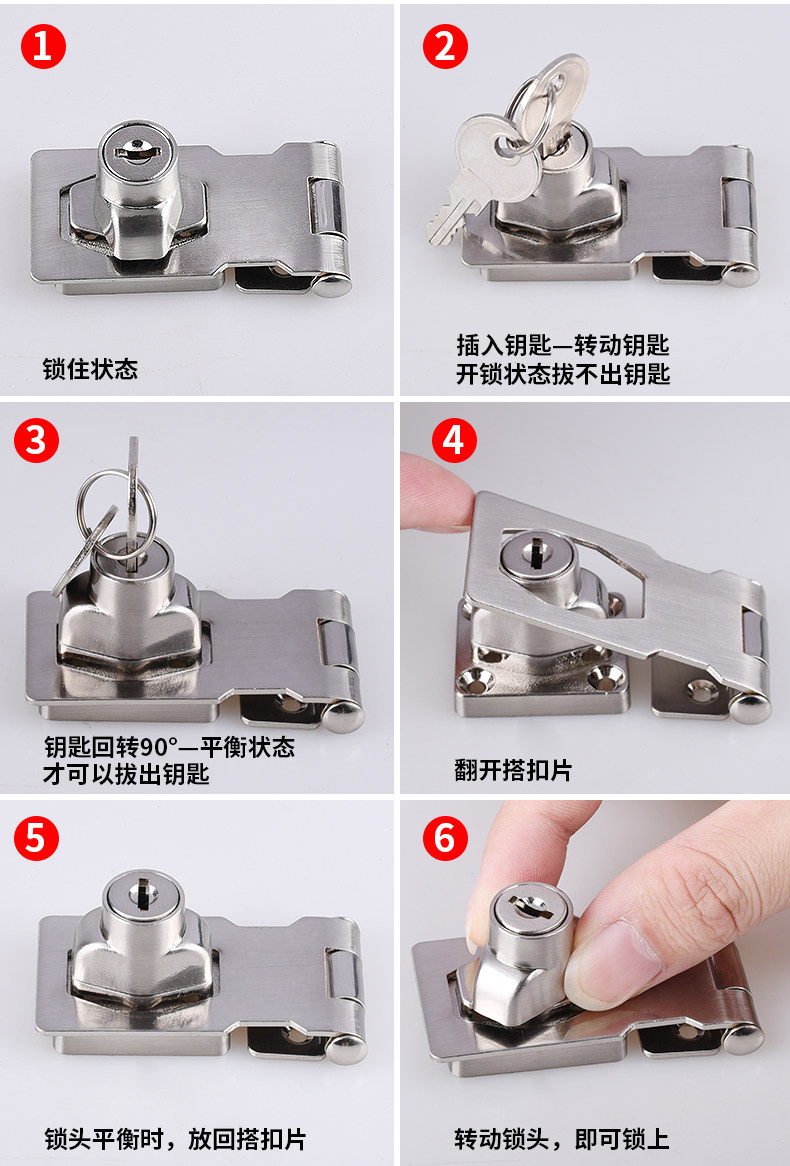 1
锁住状态

2
插入钥匙—转动钥匙
开锁状态拔不出钥匙

3
钥匙回转90°—平衡状态
才可以拔出钥匙

4
翻开搭扣片

5
锁头平衡时，放回搭扣片

6
转动锁头，即可锁上