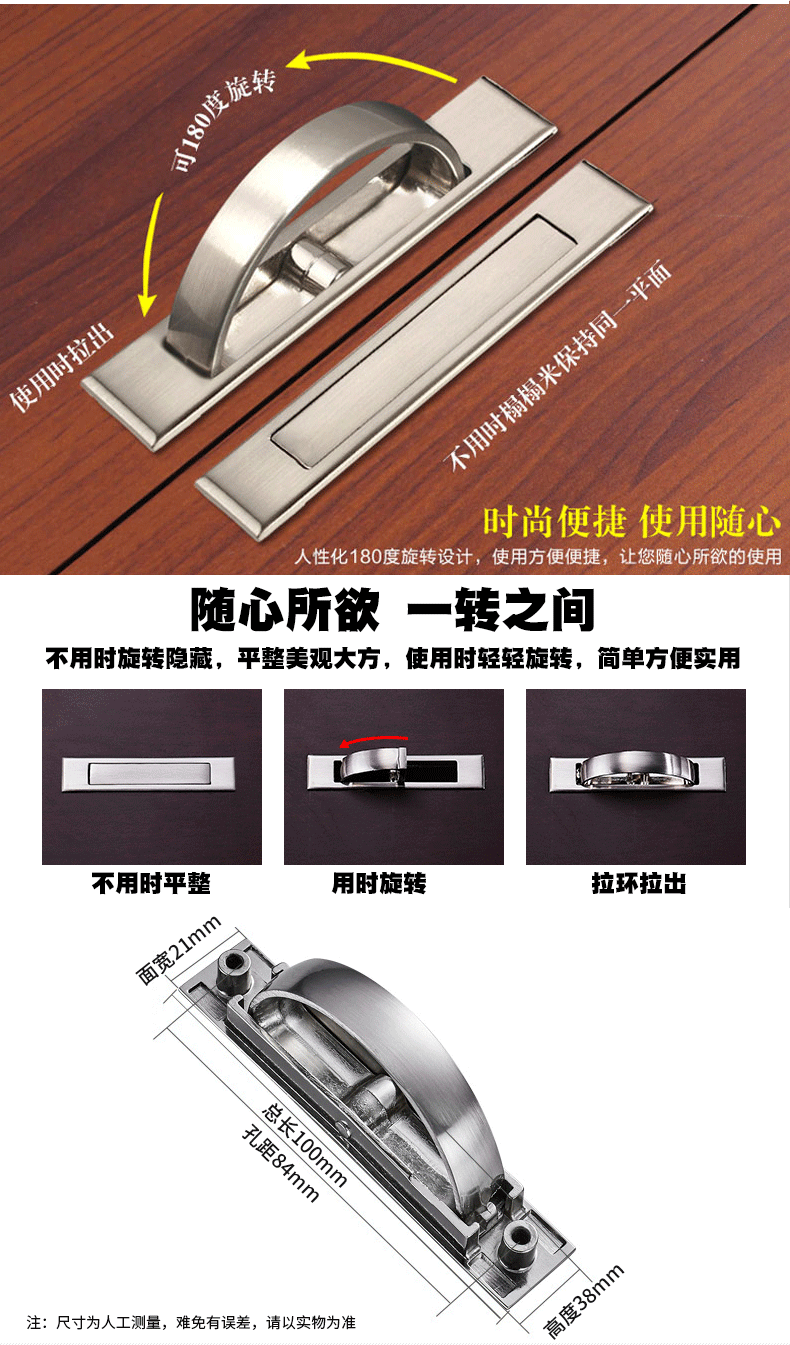 可180度旋转

使用时拉出

不用时榻榻米保持同一平面

时尚便捷 使用随心

人性化180度旋转设计，使用方便便捷，让您随心所欲的使用

随心所欲 一转之间

不用时旋转隐藏，平整美观大方，使用时轻轻旋转，简单方便实用

不用时平整

用时旋转

拉环拉出

面宽21mm

总长100mm

孔距84mm

高度38mm

注：尺寸为人工测量，难免有误差，请以实物为准