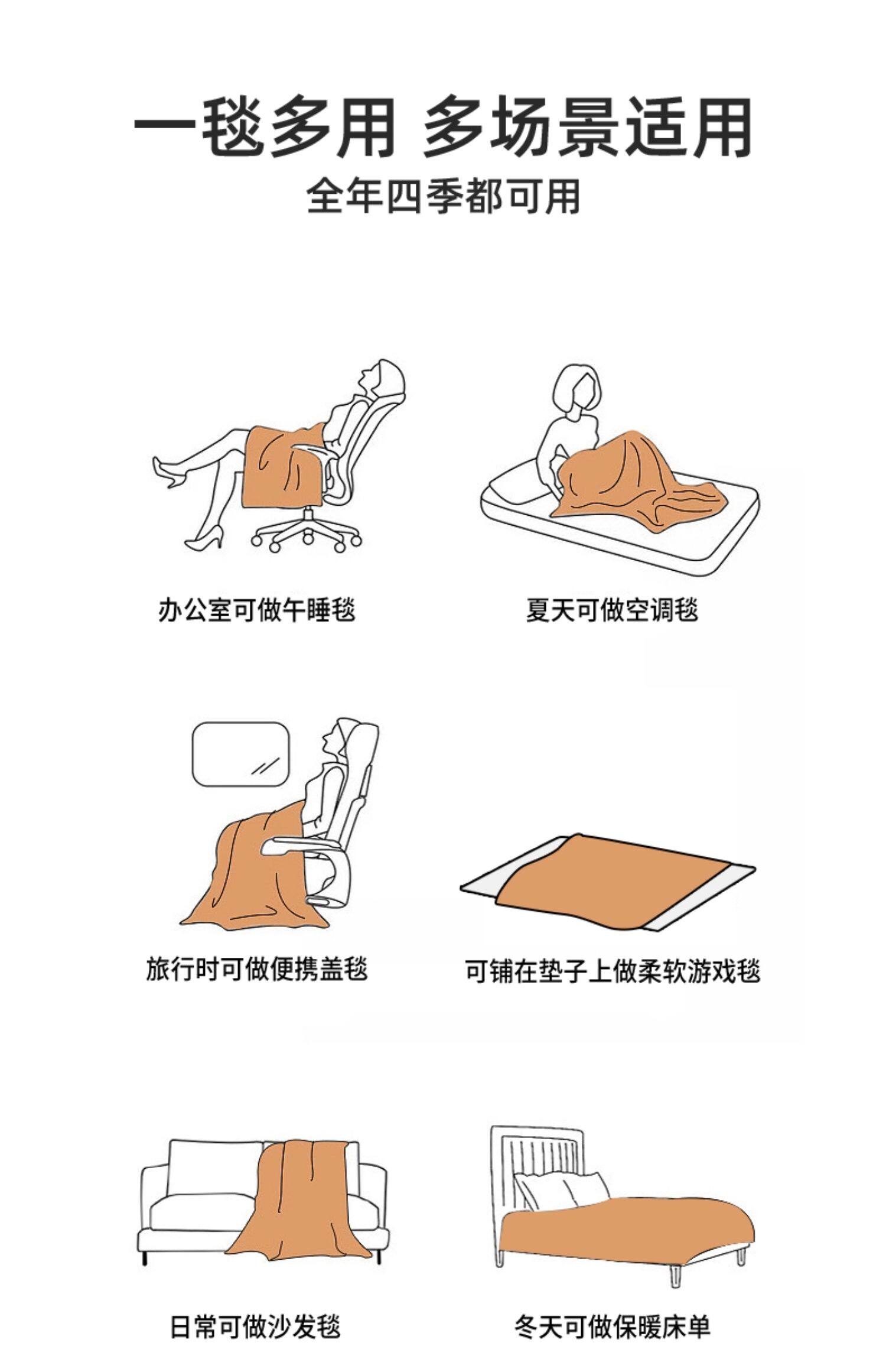 一毯多用 多场景适用
全年四季都可用

办公室可做午睡毯

夏天可做空调毯

旅行时可做便携盖毯

可铺在垫子上做柔软游戏毯

日常可做沙发毯

冬天可做保暖床单