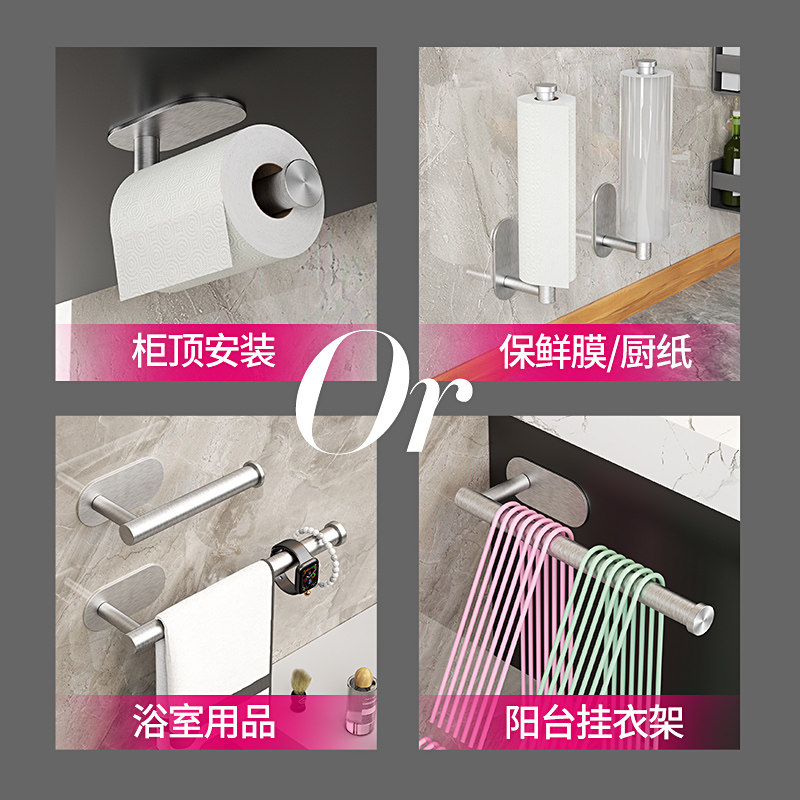 柜顶安装

保鲜膜/厨纸

Or

浴室用品

阳台挂衣架