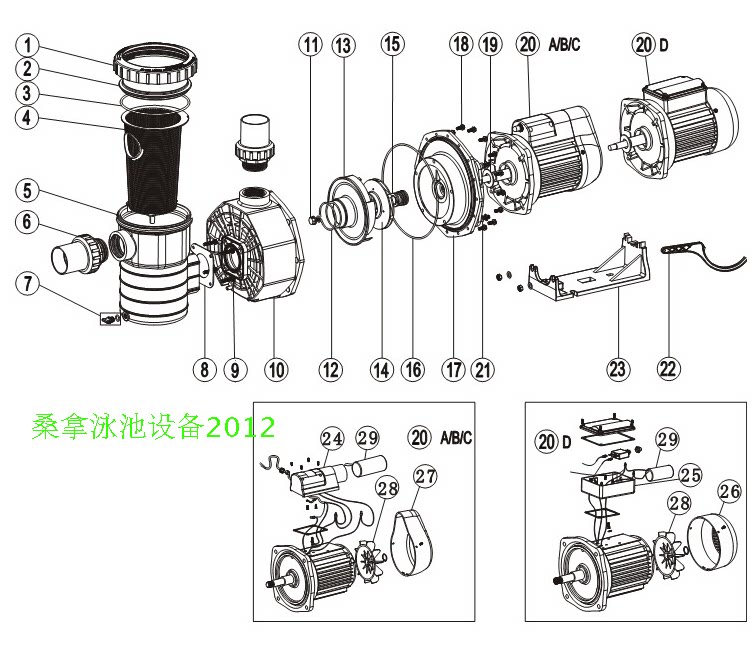 1
2
3
4
5
6
7
11
13
15
18
19
20 A/B/C
20 D
8
9
10
12
14
16
17
21
23
22

桑拿泳池设备2012

24
29
20 A/B/C
28
27

20 D
29
25
28
26