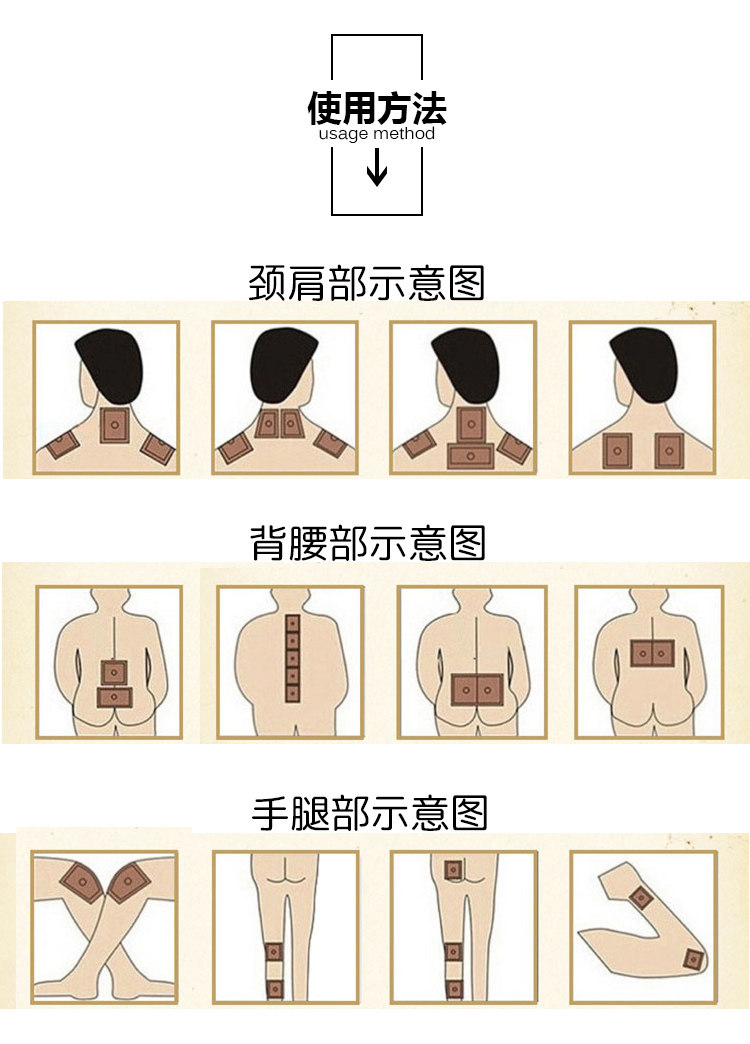 使用方法
usage method

颈肩部示意图

背腰部示意图

手腿部示意图