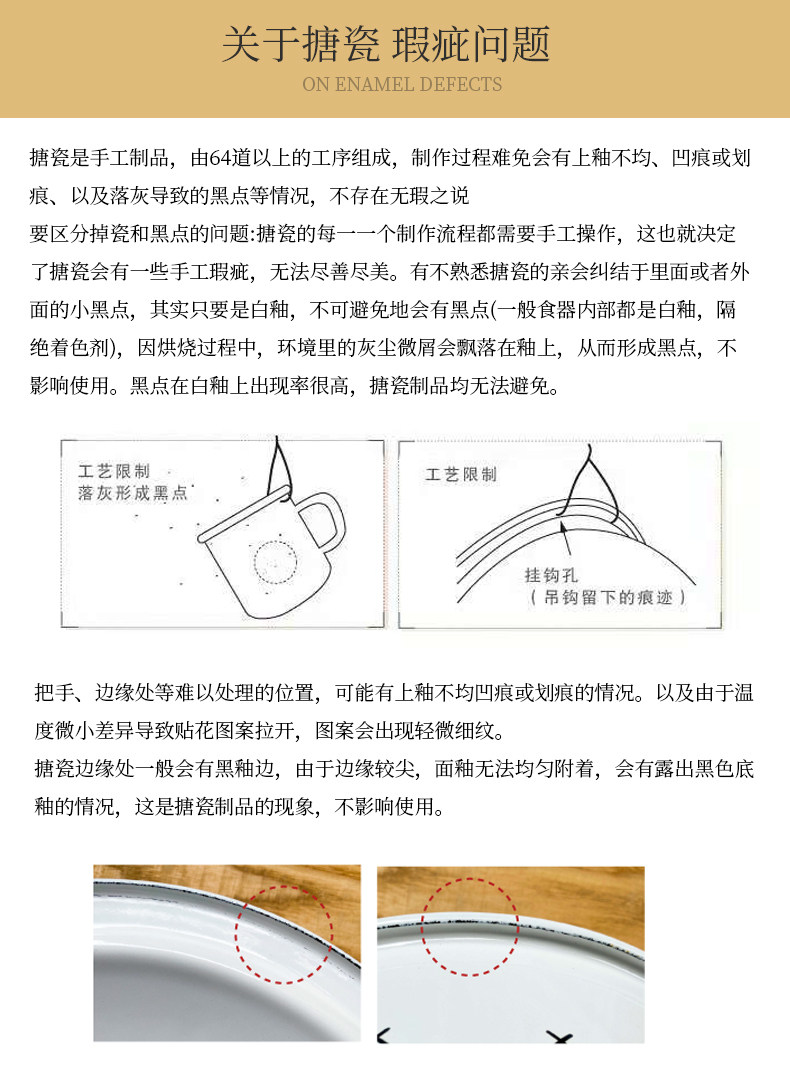 关于搪瓷 瑕疵问题
ON ENAMEL DEFECTS

搪瓷是手工制品，由64道以上的工序组成，制作过程难免会有上釉不均、凹痕或划痕、以及落灰导致的黑点等情况，不存在无瑕之说
要区分掉瓷和黑点的问题:搪瓷的每一一个制作流程都需要手工操作，这也就决定了搪瓷会有一些手工瑕疵，无法尽善尽美。有不熟悉搪瓷的亲会纠结于里面或者外面的小黑点，其实只要是白釉，不可避免地会有黑点(一般食器内部都是白釉，隔绝着色剂)，因烘烧过程中，环境里的灰尘微屑会飘落在釉上，从而形成黑点，不影响使用。黑点在白釉上出现率很高，搪瓷制品均无法避免。

工艺限制
落灰形成黑点

工艺限制
挂钩孔
（吊钩留下的痕迹）

把手、边缘处等难以处理的位置，可能有上釉不均凹痕或划痕的情况。以及由于温度微小差异导致贴花图案拉开，图案会出现轻微细纹。
搪瓷边缘处一般会有黑釉边，由于边缘较尖，面釉无法均匀附着，会有露出黑色底釉的情况，这是搪瓷制品的现象，不影响使用。