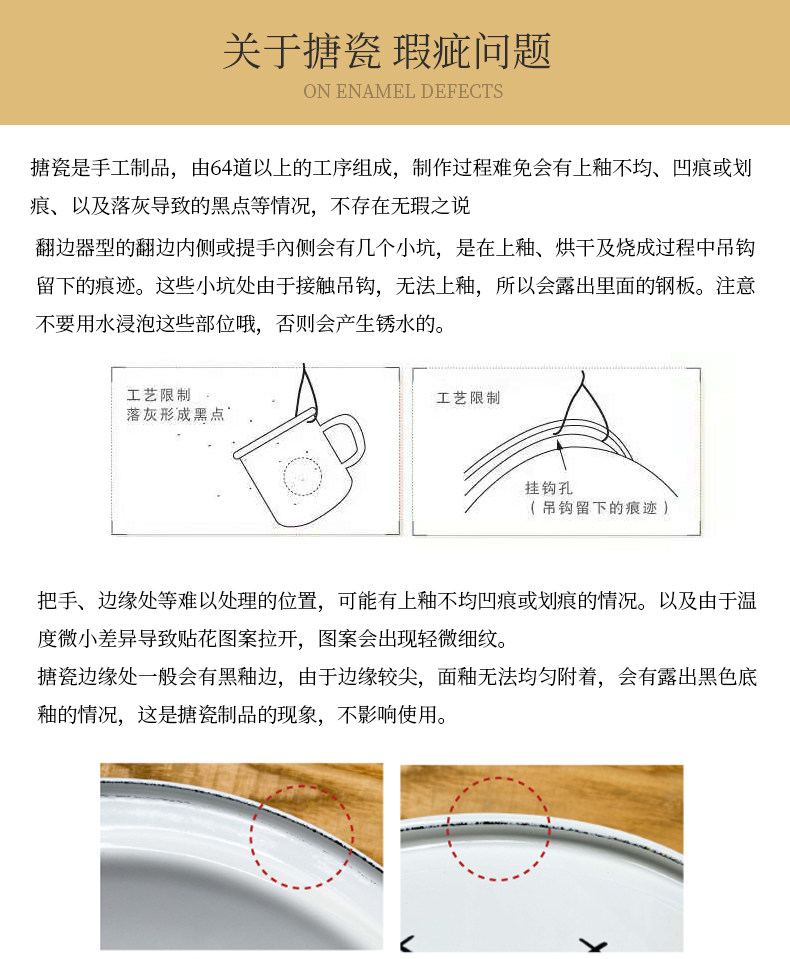 关于搪瓷 瑕疵问题
ON ENAMEL DEFECTS

搪瓷是手工制品，由64道以上的工序组成，制作过程难免会有上釉不均、凹痕或划痕、以及落灰导致的黑点等情况，不存在无瑕之说

翻边器型的翻边内侧或提手内侧会有几个小坑，是在上釉、烘干及烧成过程中吊钩留下的痕迹。这些小坑处由于接触吊钩，无法上釉，所以会露出里面的钢板。注意不要用水浸泡这些部位哦，否则会产生锈水的。

工艺限制
落灰形成黑点

工艺限制
挂钩孔
（吊钩留下的痕迹）

把手、边缘处等难以处理的位置，可能有上釉不均凹痕或划痕的情况。以及由于温度微小差异导致贴花图案拉开，图案会出现轻微细纹。
搪瓷边缘处一般会有黑釉边，由于边缘较尖，面釉无法均匀附着，会有露出黑色底釉的情况，这是搪瓷制品的现象，不影响使用。