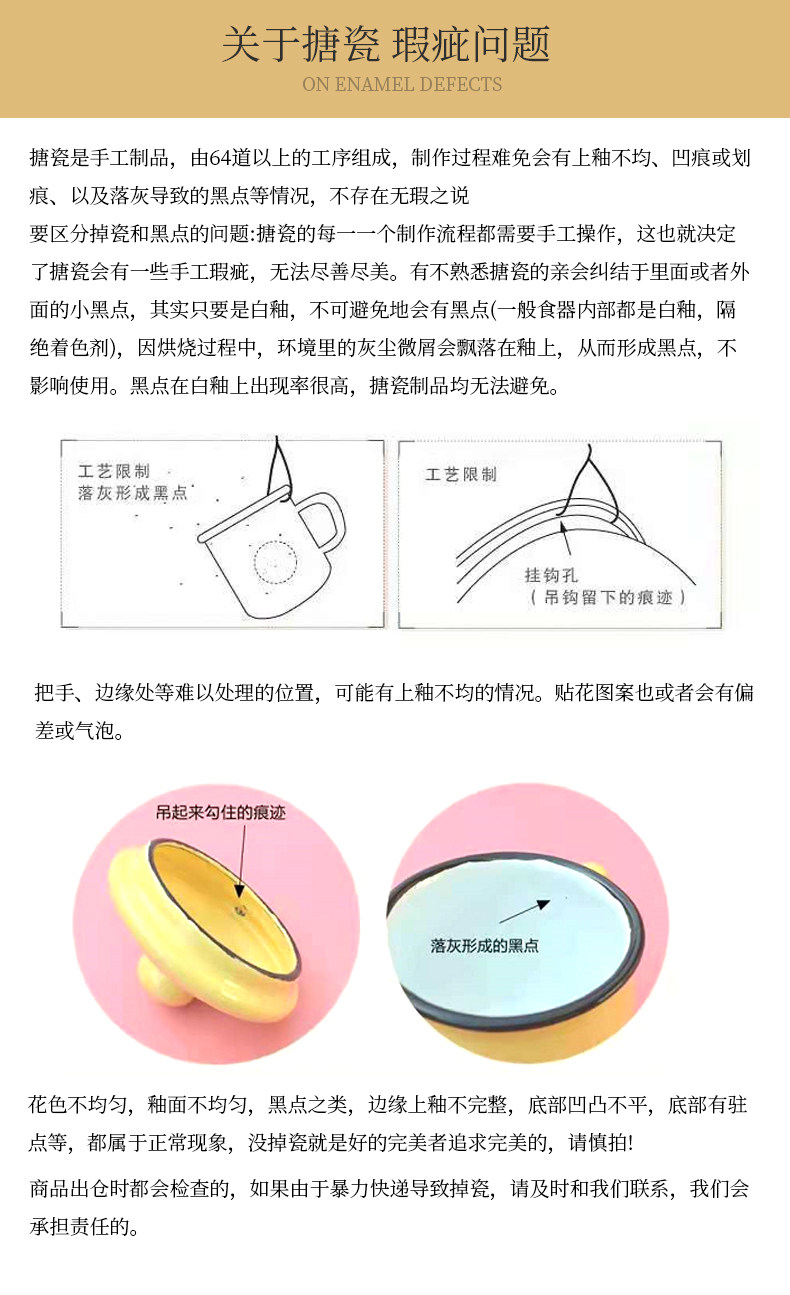 关于搪瓷 瑕疵问题
ON ENAMEL DEFECTS

搪瓷是手工制品，由64道以上的工序组成，制作过程难免会有上釉不均、凹痕或划痕、以及落灰导致的黑点等情况，不存在无瑕之说
要区分掉瓷和黑点的问题:搪瓷的每一一个制作流程都需要手工操作，这也就决定了搪瓷会有一些手工瑕疵，无法尽善尽美。有不熟悉搪瓷的亲会纠结于里面或者外面的小黑点，其实只要是白釉，不可避免地会有黑点(一般食器内部都是白釉，隔绝着色剂)，因烘烧过程中，环境里的灰尘微屑会飘落在釉上，从而形成黑点，不影响使用。黑点在白釉上出现率很高，搪瓷制品均无法避免。

工艺限制
落灰形成黑点

工艺限制
挂钩孔
（吊钩留下的痕迹）

把手、边缘处等难以处理的位置，可能有上釉不均的情况。贴花图案也或者会有偏差或气泡。

吊起来勾住的痕迹

落灰形成的黑点

花色不均匀，釉面不均匀，黑点之类，边缘上釉不完整，底部凹凸不平，底部有驻点等，都属于正常现象，没掉瓷就是好的完美者追求完美的，请慎拍!
商品出仓时都会检查的，如果由于暴力快递导致掉瓷，请及时和我们联系，我们会承担责任的。