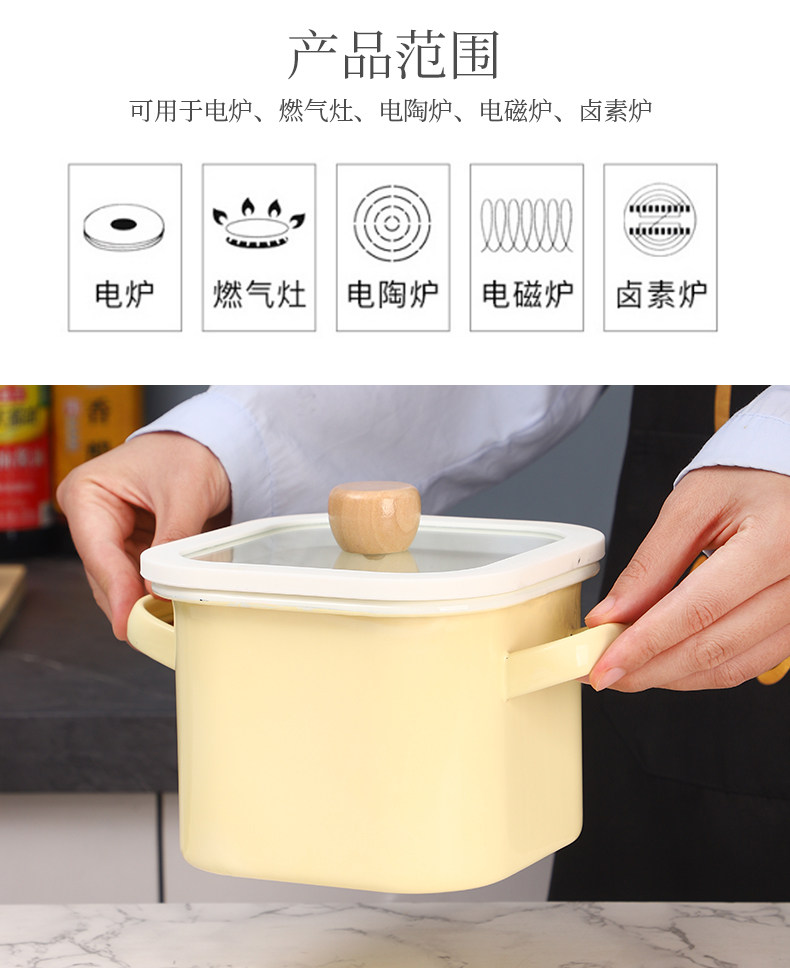 产品范围

可用于电炉、燃气灶、电陶炉、电磁炉、卤素炉

电炉

燃气灶

电陶炉

电磁炉

卤素炉