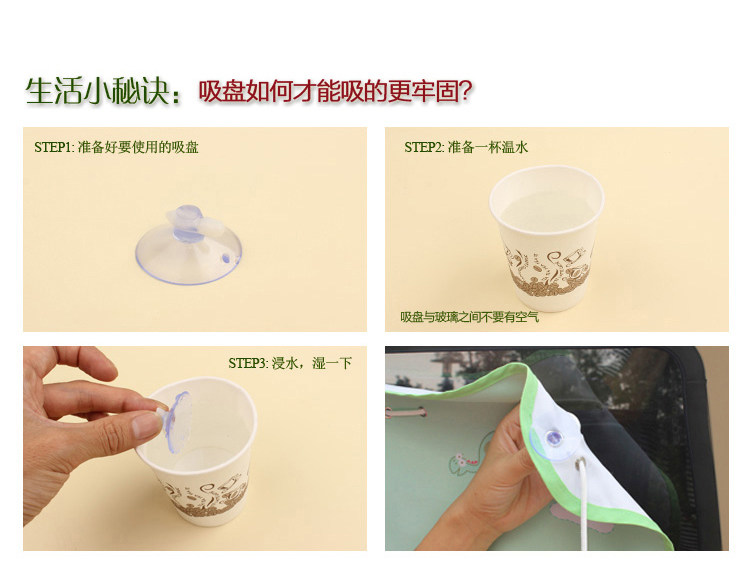 生活小秘诀：吸盘如何才能吸的更牢固?

STEP1: 准备好要使用的吸盘

STEP2: 准备一杯温水

吸盘与玻璃之间不要有空气

STEP3: 浸水，湿一下