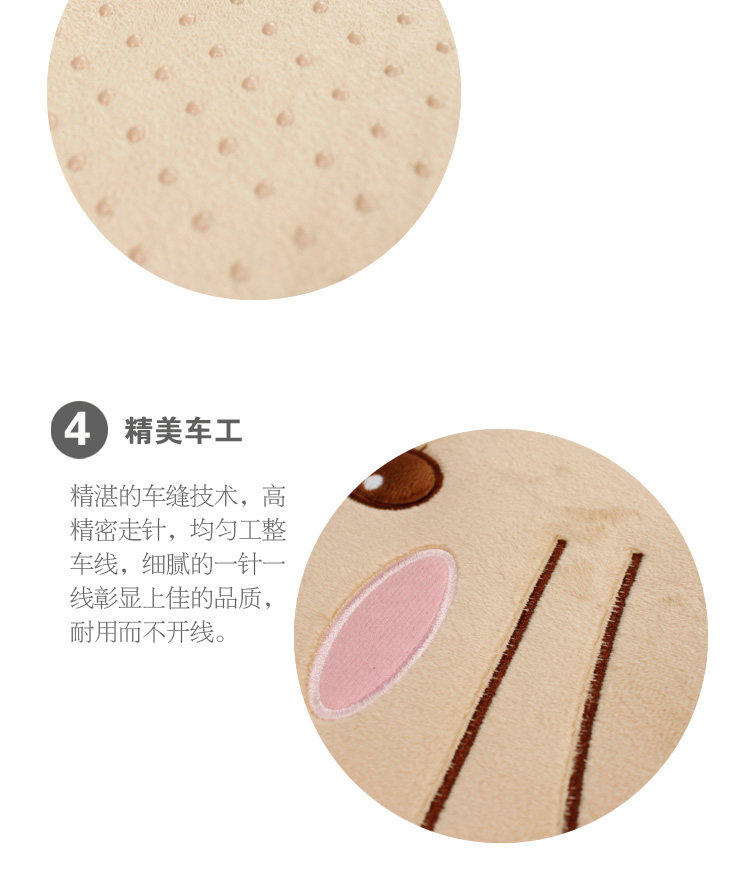 4 精美车工

精湛的车缝技术，高精密走针，均匀工整车线，细腻的一针一线彰显上佳的品质，耐用而不开线。