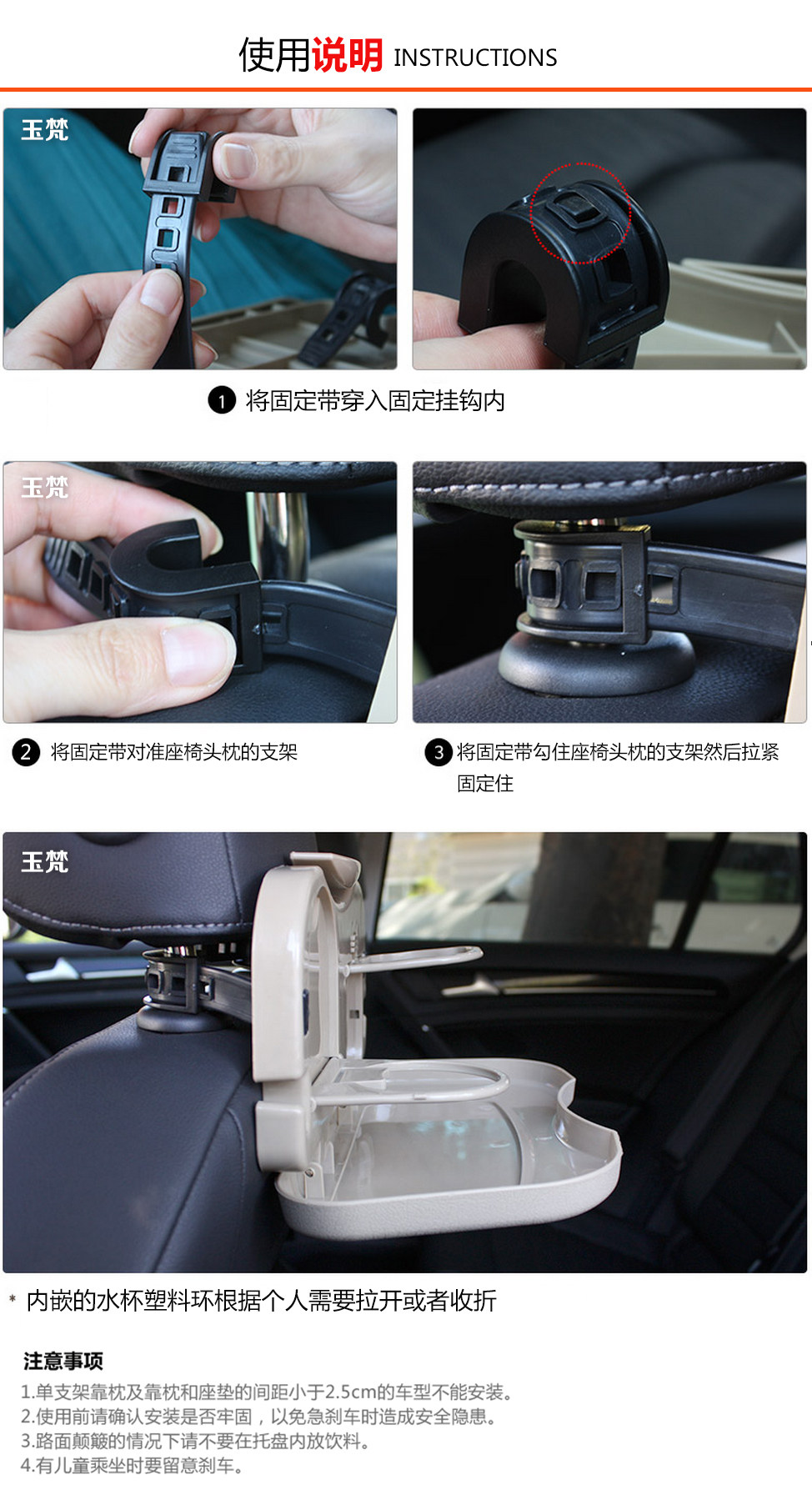 使用说明 INSTRUCTIONS

玉梵

1 将固定带穿入固定挂钩内

玉梵

2 将固定带对准座椅头枕的支架

3 将固定带勾住座椅头枕的支架然后拉紧固定住

玉梵

* 内嵌的水杯塑料环根据个人需要拉开或者收折

注意事项
1.单支架靠枕及靠枕和座垫的间距小于2.5cm的车型不能安装。
2.使用前请确认安装是否牢固，以免急刹车时造成安全隐患。
3.路面颠簸的情况下请不要在托盘内放饮料。
4.有儿童乘坐时要留意刹车。