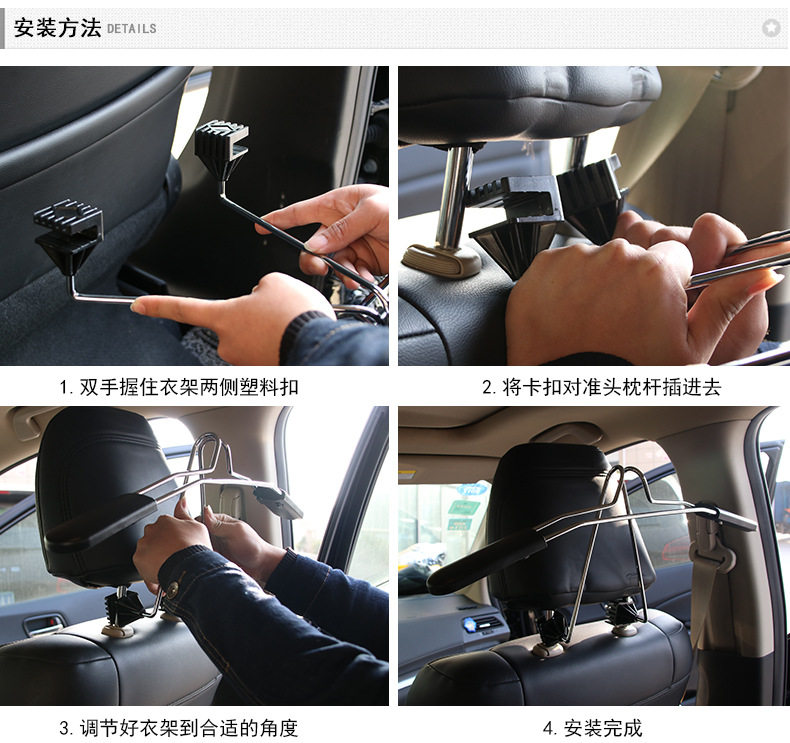 安装方法 DETAILS

1. 双手握住衣架两侧塑料扣

2. 将卡扣对准头枕杆插进去

3. 调节好衣架到合适的角度

4. 安装完成