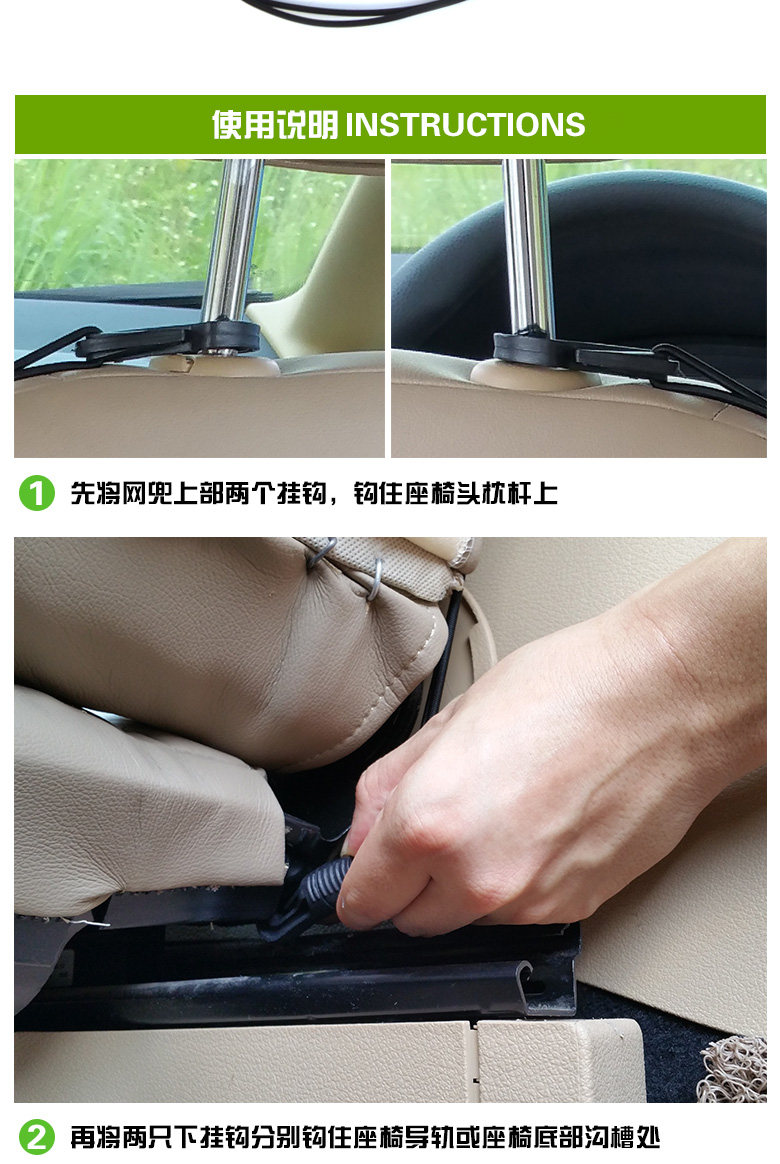 使用说明 INSTRUCTIONS

1 先将网兜上部两个挂钩，钩住座椅头枕杆上

2 再将两只下挂钩分别钩住座椅导轨或座椅底部沟槽处