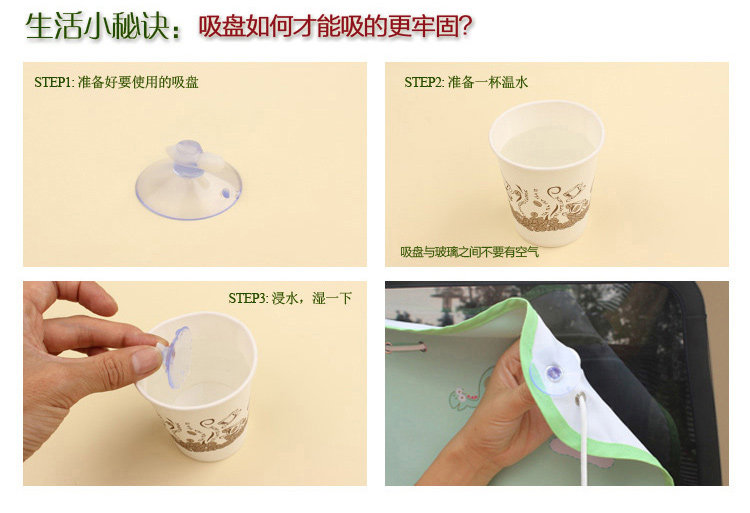 生活小秘诀：吸盘如何才能吸的更牢固?

STEP1: 准备好要使用的吸盘

STEP2: 准备一杯温水

吸盘与玻璃之间不要有空气

STEP3: 浸水，湿一下