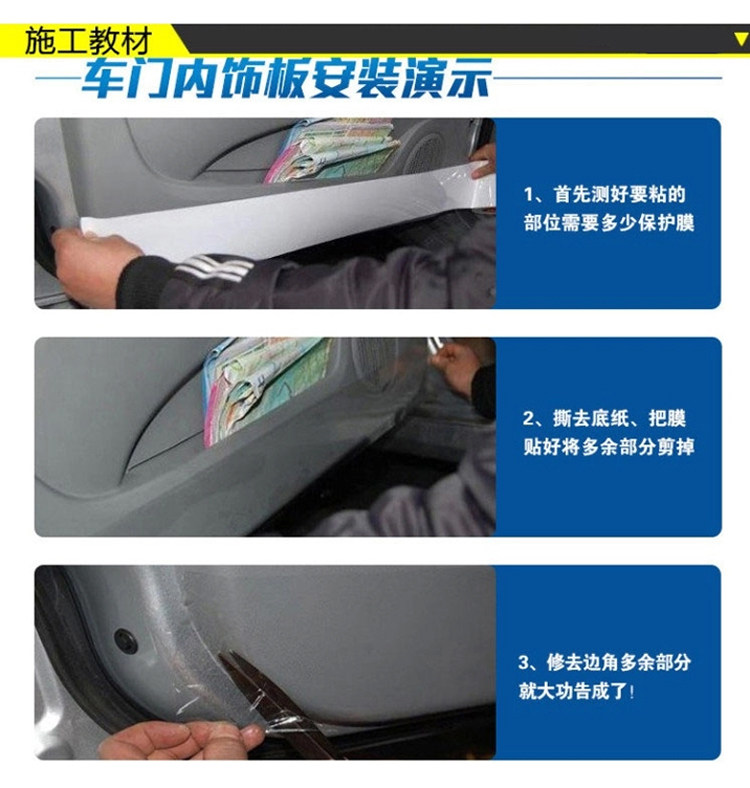 施工教材

车门内饰板安装演示

1、首先测好要粘的部位需要多少保护膜

2、撕去底纸、把膜贴好将多余部分剪掉

3、修去边角多余部分就大功告成了！