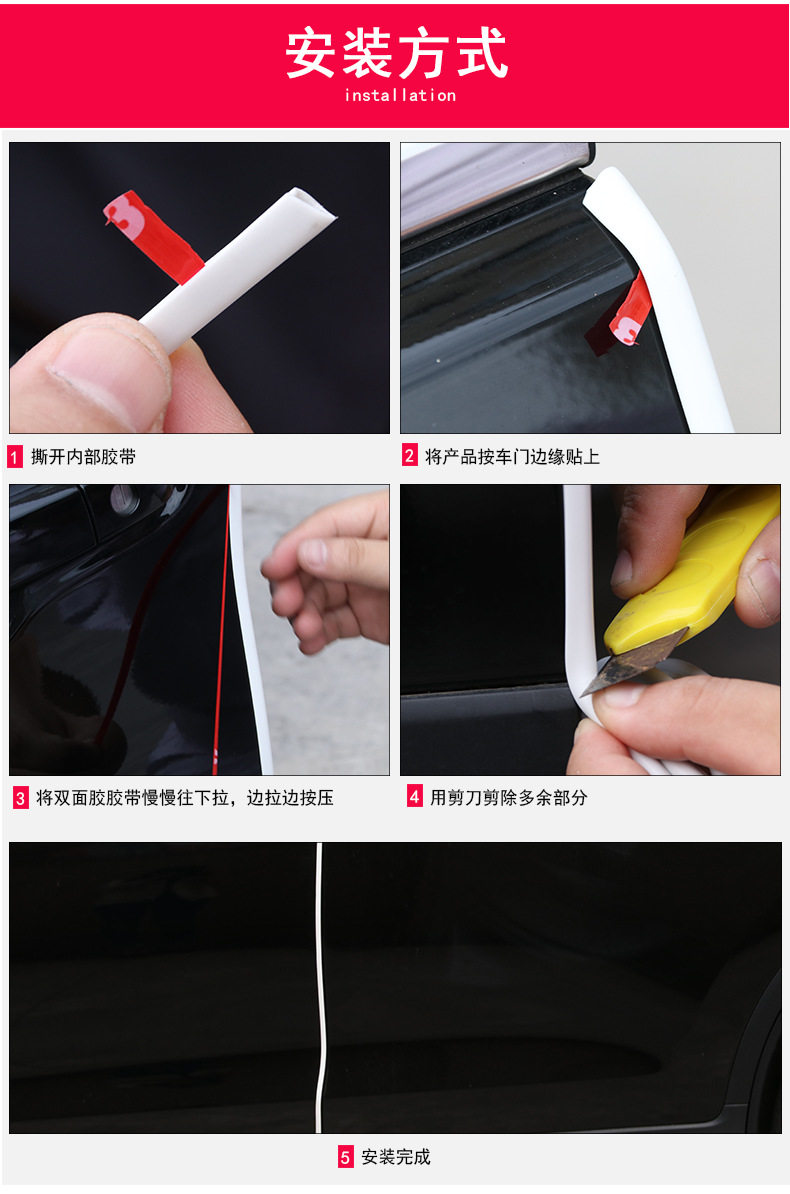 安装方式
installation

1 撕开内部胶带

2 将产品按车门边缘贴上

3 将双面胶胶带慢慢往下拉，边拉边按压

4 用剪刀剪除多余部分

5 安装完成