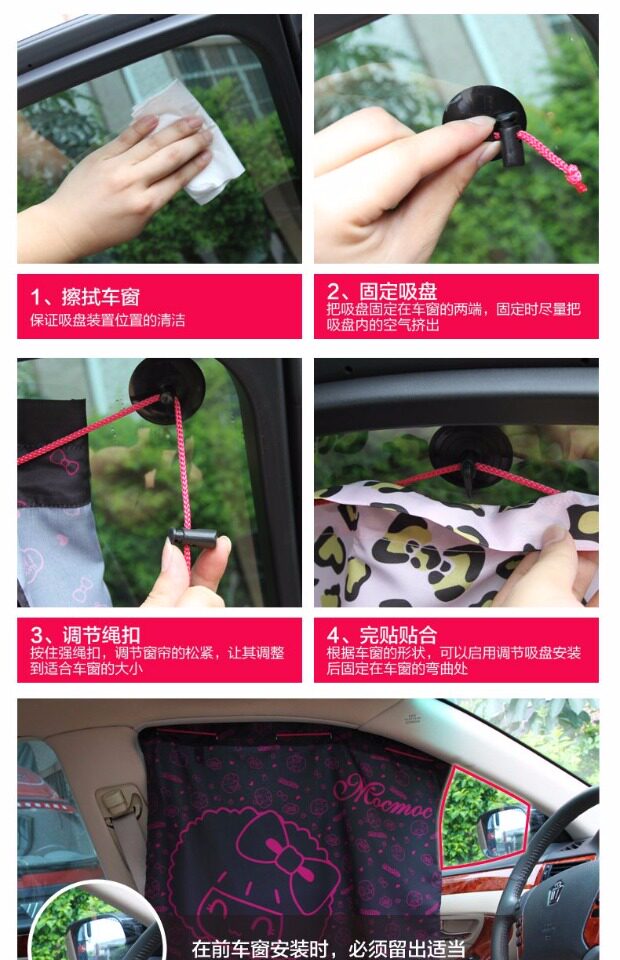 1、擦拭车窗
保证吸盘装置位置的清洁

2、固定吸盘
把吸盘固定在车窗的两端，固定时尽量把吸盘内的空气挤出

3、调节绳扣
按住强绳扣，调节窗帘的松紧，让其调整到适合车窗的大小

4、完贴贴合
根据车窗的形状，可以启用调节吸盘安装后固定在车窗的弯曲处

Mocmoc

在前车窗安装时，必须留出适当