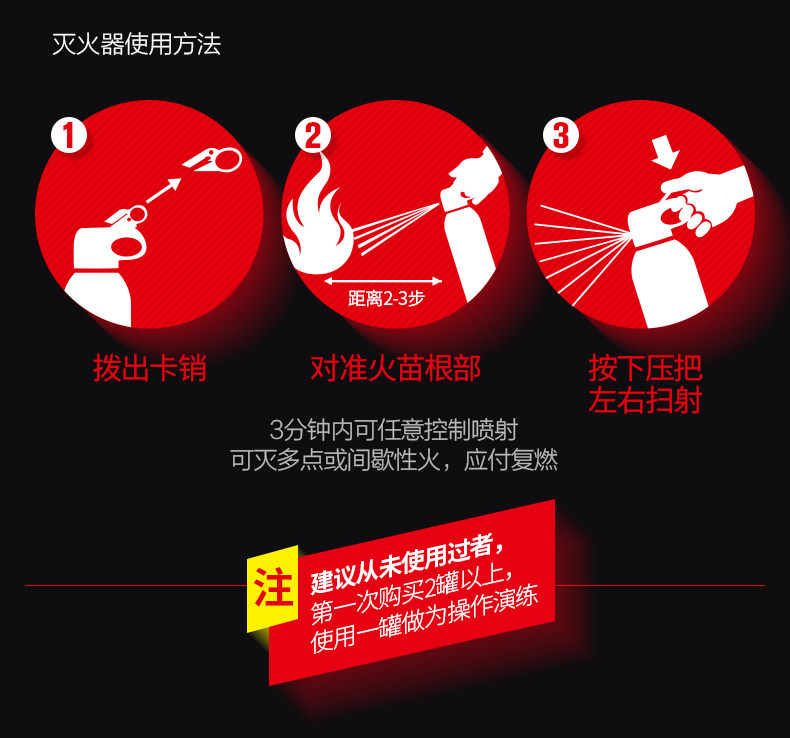 灭火器使用方法

1

拨出卡销

2

距离2-3步

对准火苗根部

3

按下压把
左右扫射

3分钟内可任意控制喷射
可灭多点或间歇性火，应付复燃

注

建议从未使用过者，
第一次购买2罐以上，
使用一罐做为操作演练