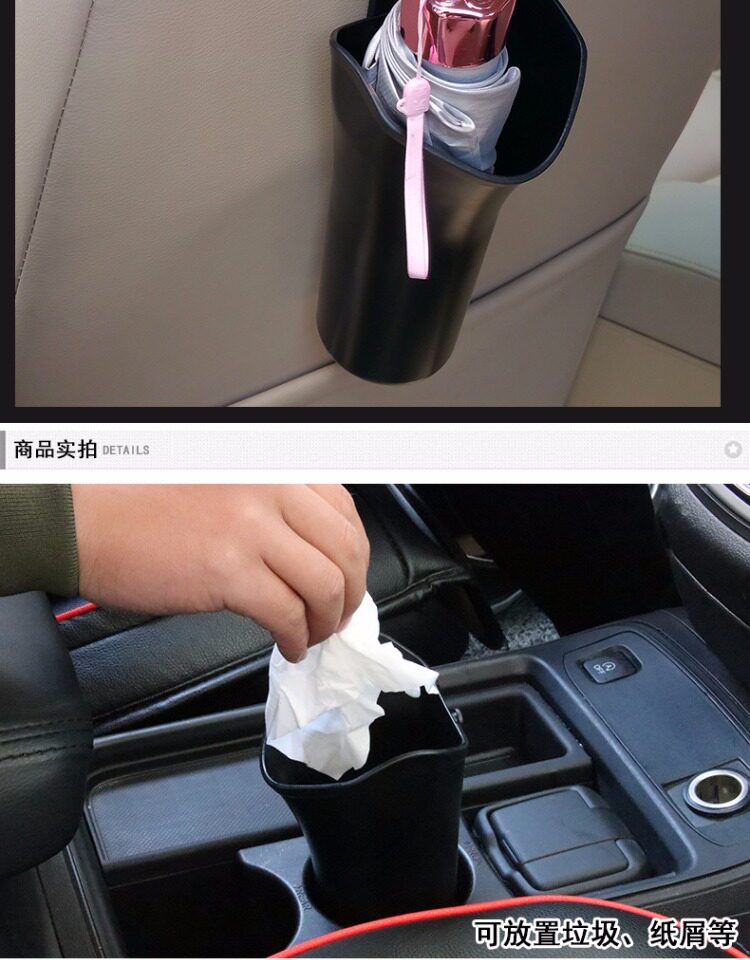 商品实拍 DETAILS

可放置垃圾、纸屑等