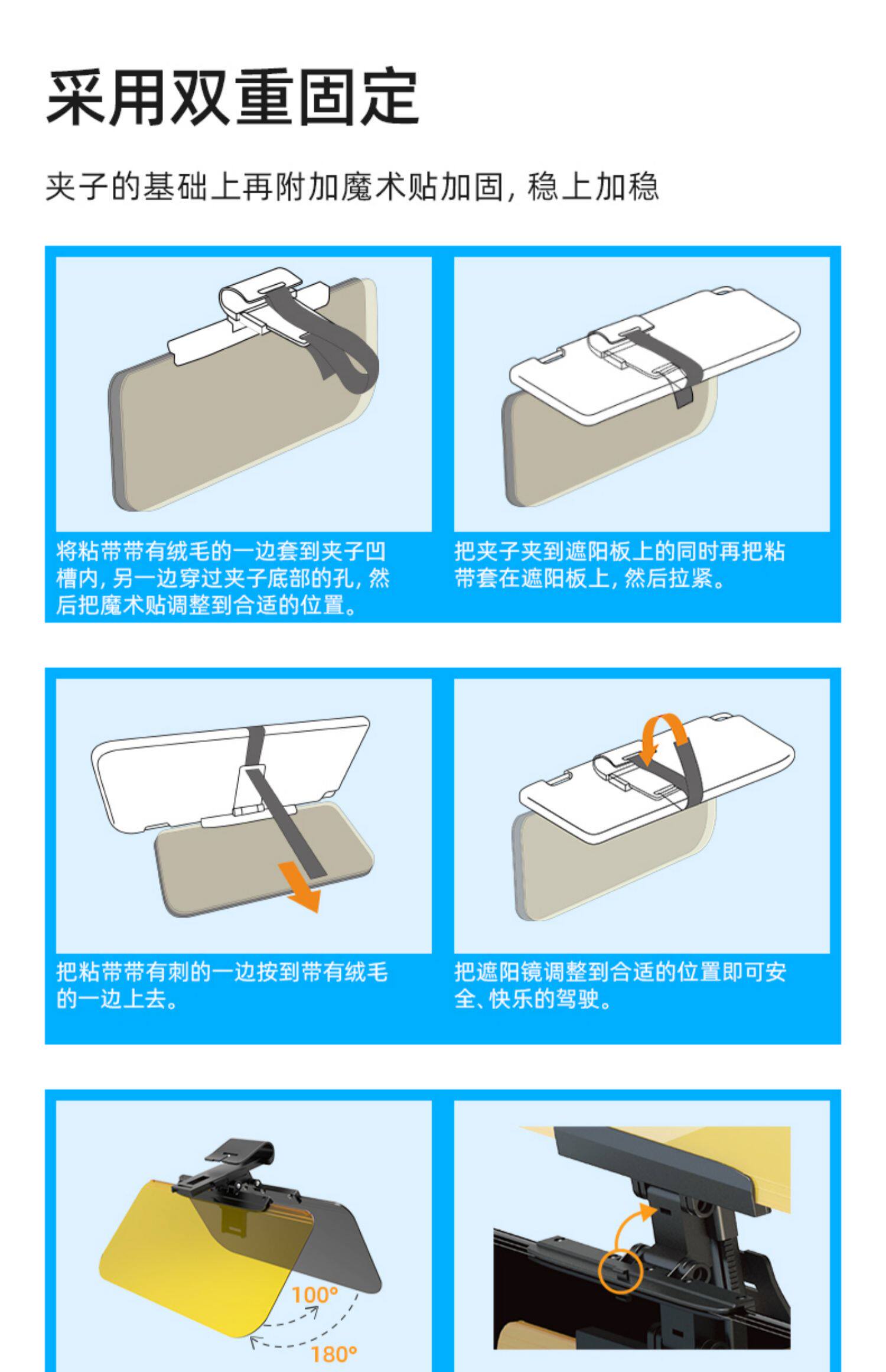 采用双重固定

夹子的基础上再附加魔术贴加固，稳上加稳

将粘带带有绒毛的一边套到夹子凹槽内，另一边穿过夹子底部的孔，然后把魔术贴调整到合适的位置。

把夹子夹到遮阳板上的同时再把粘带套在遮阳板上，然后拉紧。

把粘带带有刺的一边按到带有绒毛的一边上去。

把遮阳镜调整到合适的位置即可安全、快乐的驾驶。

100°
180°