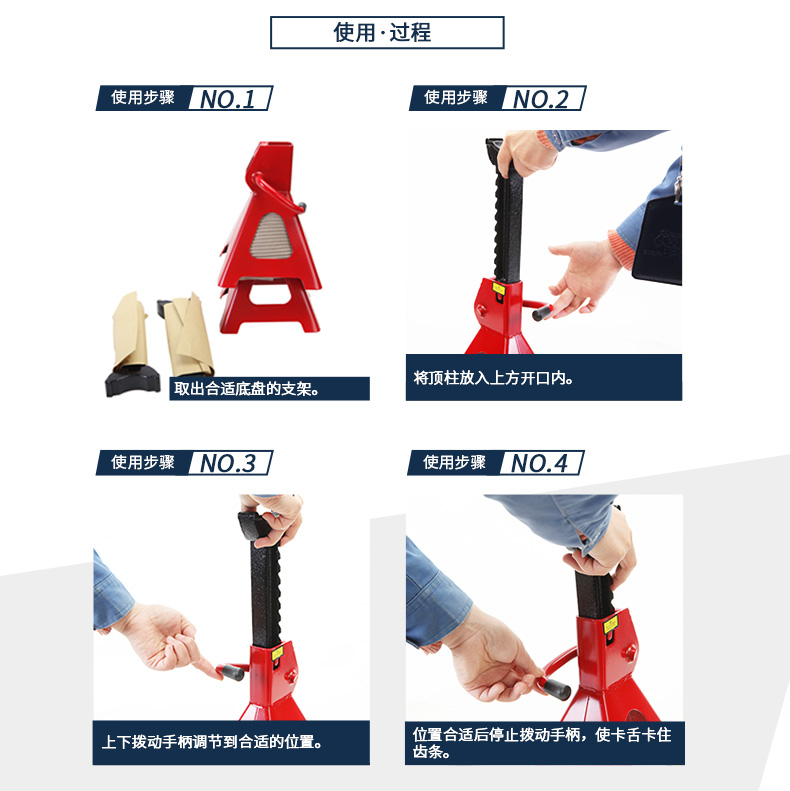 使用·过程

使用步骤 NO.1

取出合适底盘的支架。

使用步骤 NO.2

将顶柱放入上方开口内。

使用步骤 NO.3

上下拨动手柄调节到合适的位置。

使用步骤 NO.4

位置合适后停止拨动手柄，使卡舌卡住齿条。