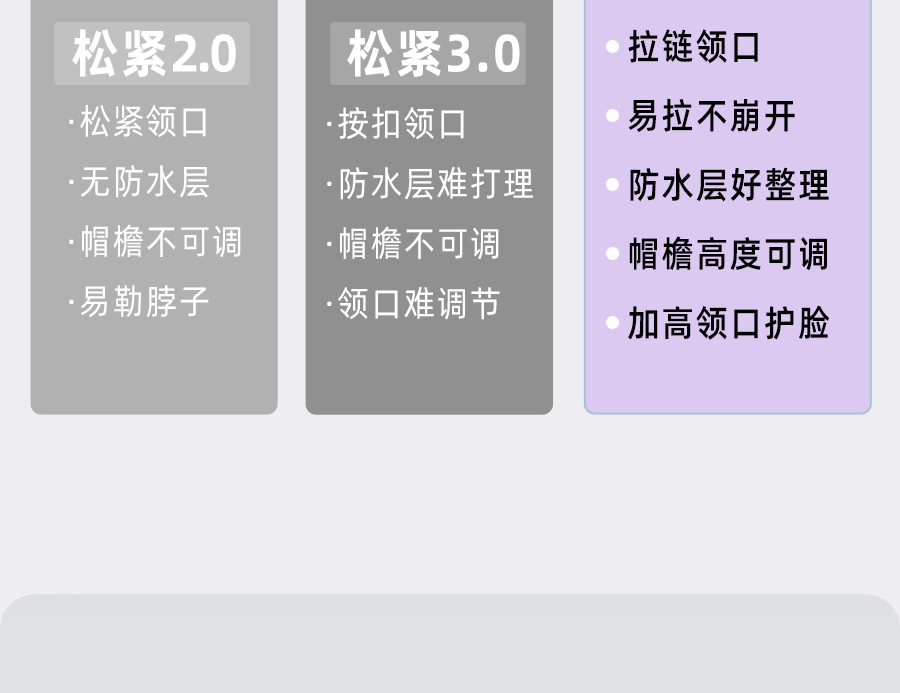 松紧2.0

·松紧领口

·无防水层

·帽檐不可调

·易勒脖子

松紧3.0

·按扣领口

·防水层难打理

·帽檐不可调

·领口难调节

• 拉链领口

• 易拉不崩开

• 防水层好整理

• 帽檐高度可调

• 加高领口护脸