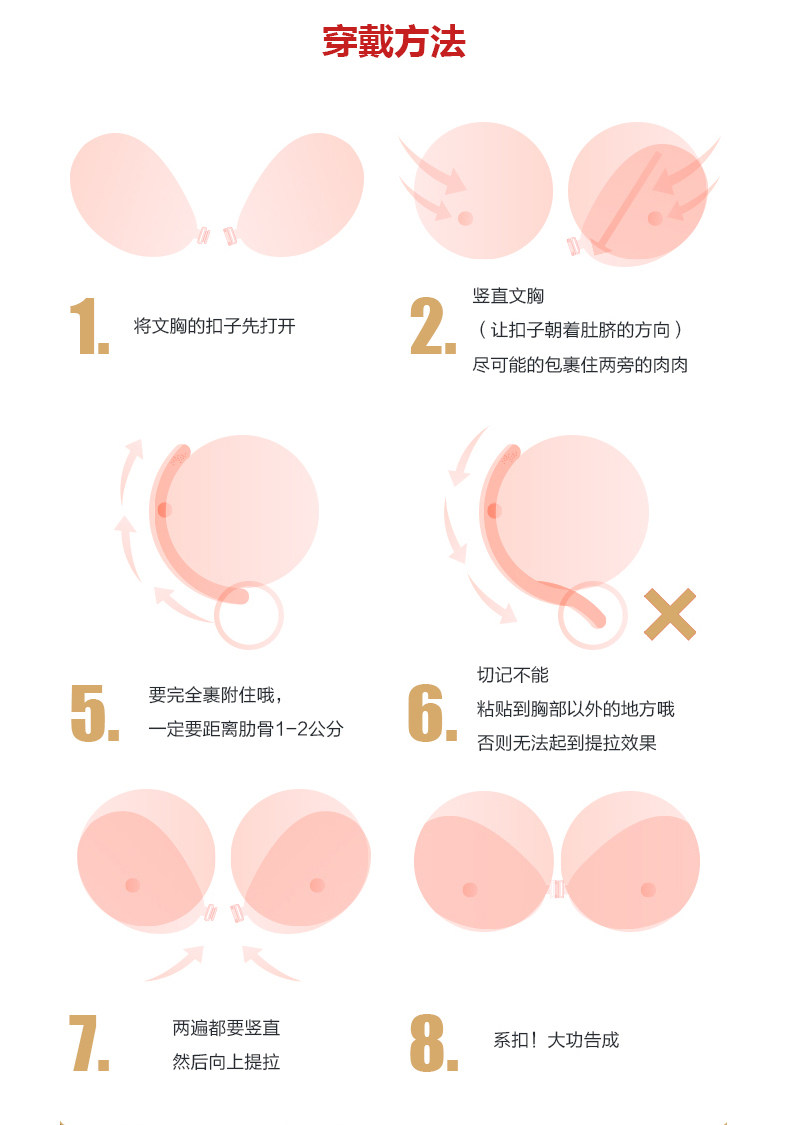 穿戴方法

1. 将文胸的扣子先打开

2. 竖直文胸
（让扣子朝着肚脐的方向）
尽可能的包裹住两旁的肉肉

5. 要完全裹附住哦，
一定要距离肋骨1-2公分

6. 切记不能
粘贴到胸部以外的地方哦
否则无法起到提拉效果

7. 两遍都要竖直
然后向上提拉

8. 系扣！大功告成