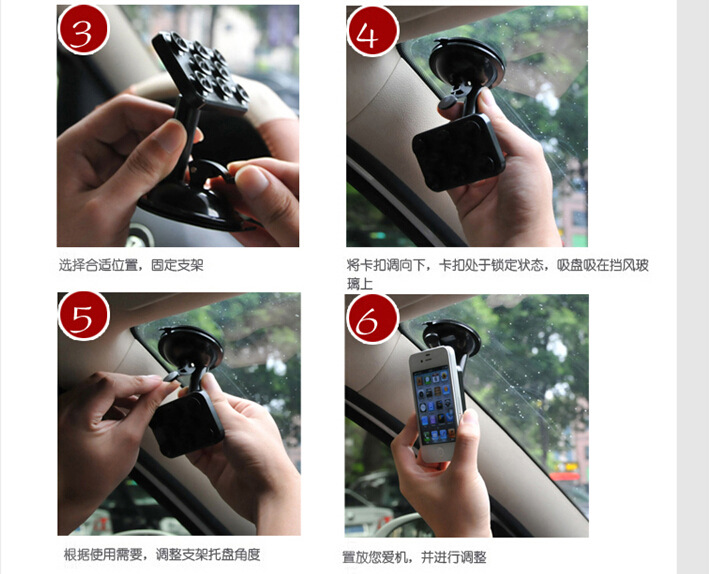 3

选择合适位置，固定支架

4

将卡扣调向下，卡扣处于锁定状态，吸盘吸在挡风玻璃上

5

根据使用需要，调整支架托盘角度

6

置放您爱机，并进行调整