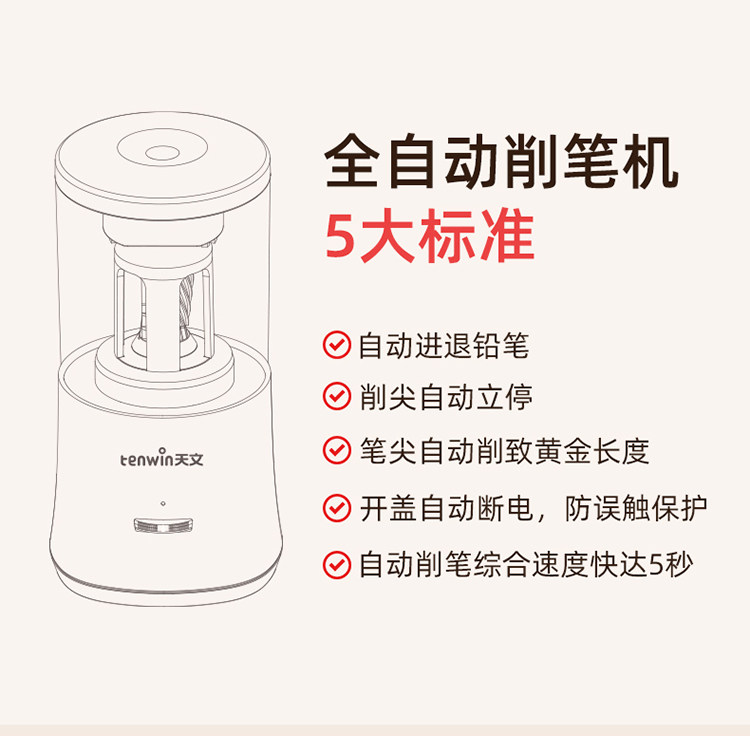 tenwin天文

全自动削笔机
5大标准

自动进退铅笔
削尖自动立停
笔尖自动削致黄金长度
开盖自动断电，防误触保护
自动削笔综合速度快达5秒