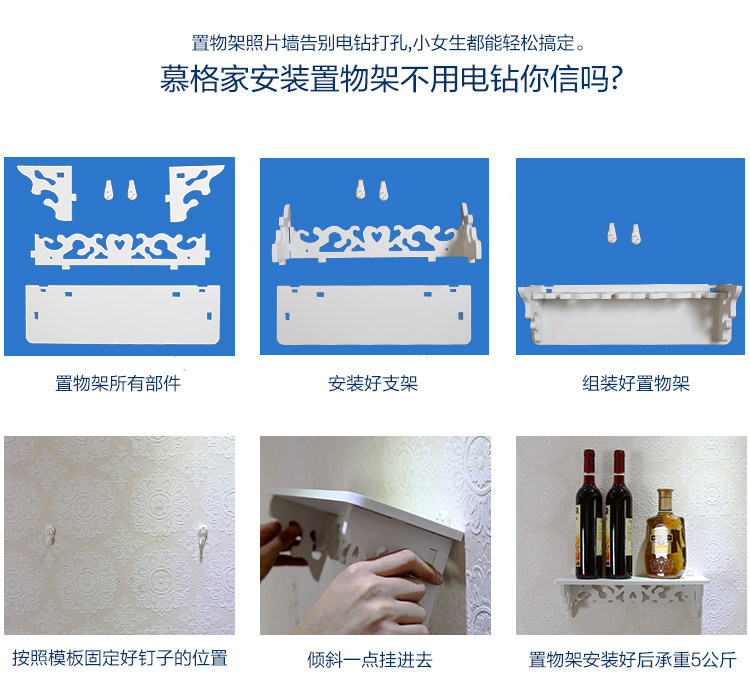 置物架照片墙告别电钻打孔,小女生都能轻松搞定。
慕格家安装置物架不用电钻你信吗?

置物架所有部件

安装好支架

组装好置物架

按照模板固定好钉子的位置

倾斜一点挂进去

置物架安装好后承重5公斤