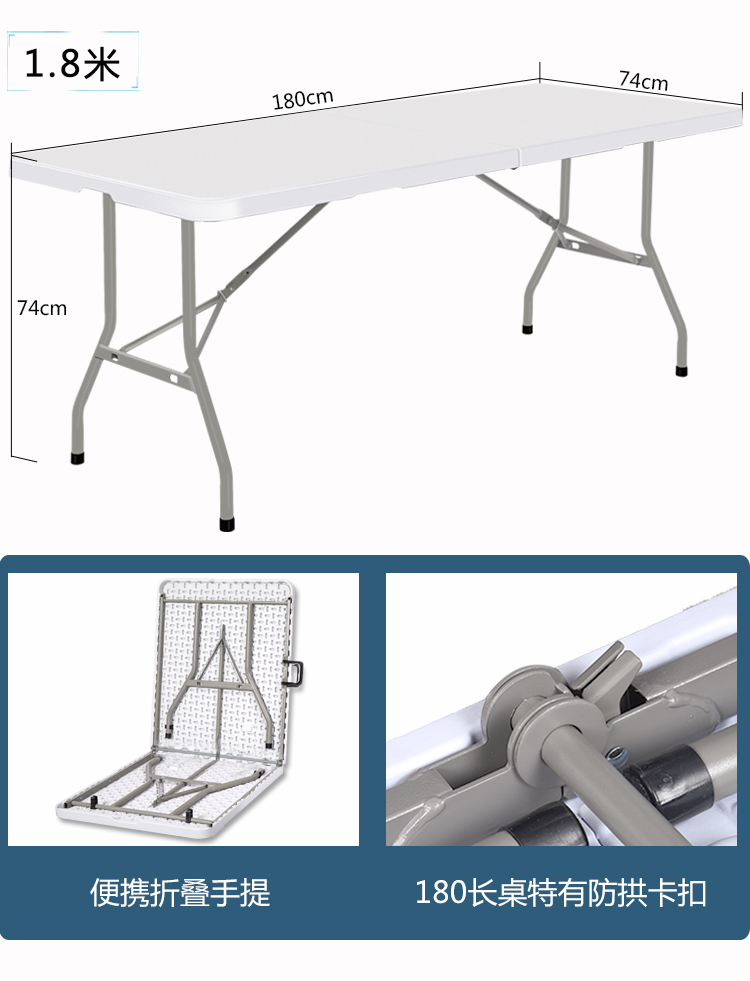 1.8米

180cm

74cm

74cm

便携折叠手提

180长桌特有防拱卡扣