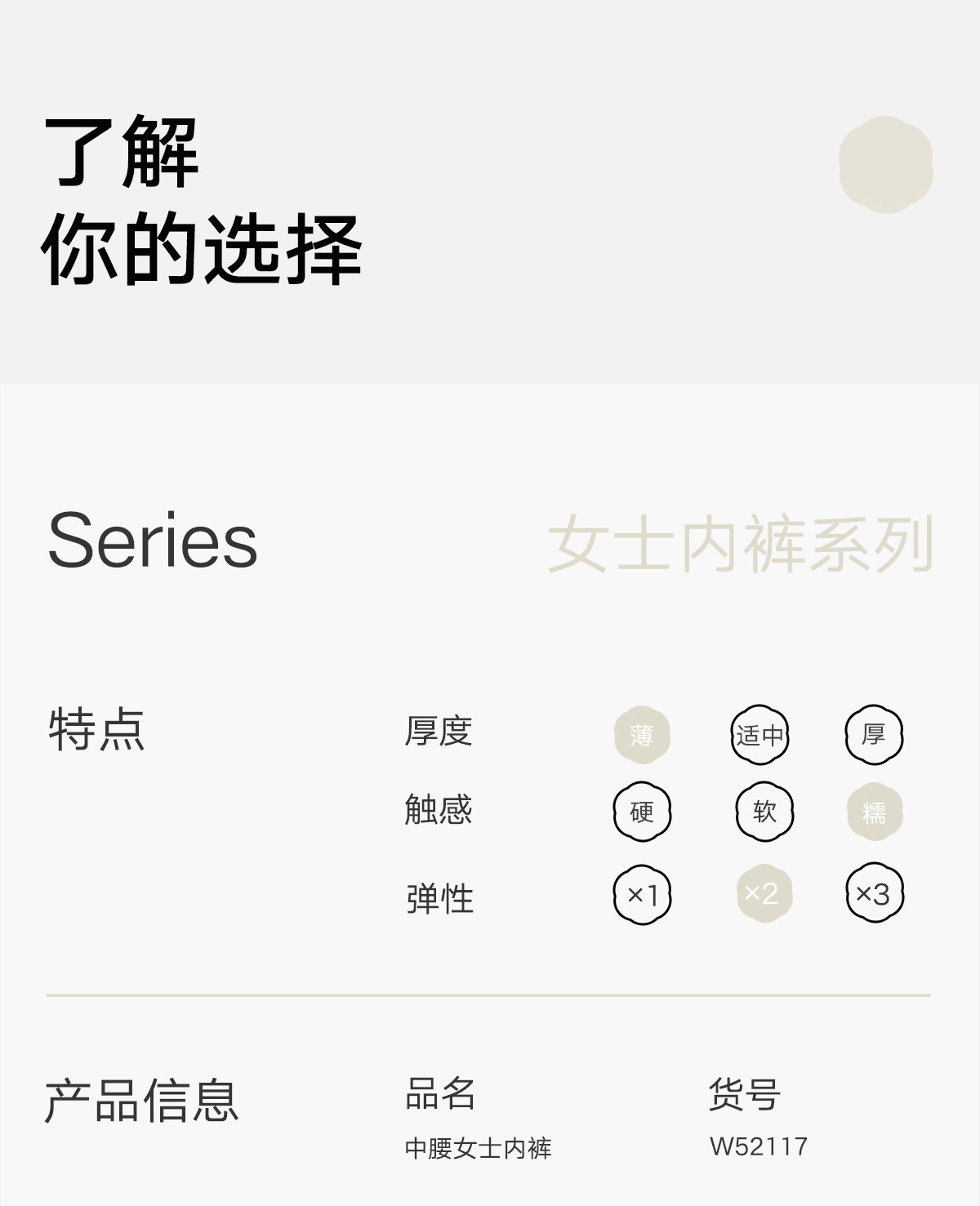 了解
你的选择

Series

女士内裤系列

特点

厚度 薄 适中 厚
触感 硬 软 糯
弹性 ×1 ×2 ×3

产品信息

品名
中腰女士内裤

货号
W52117