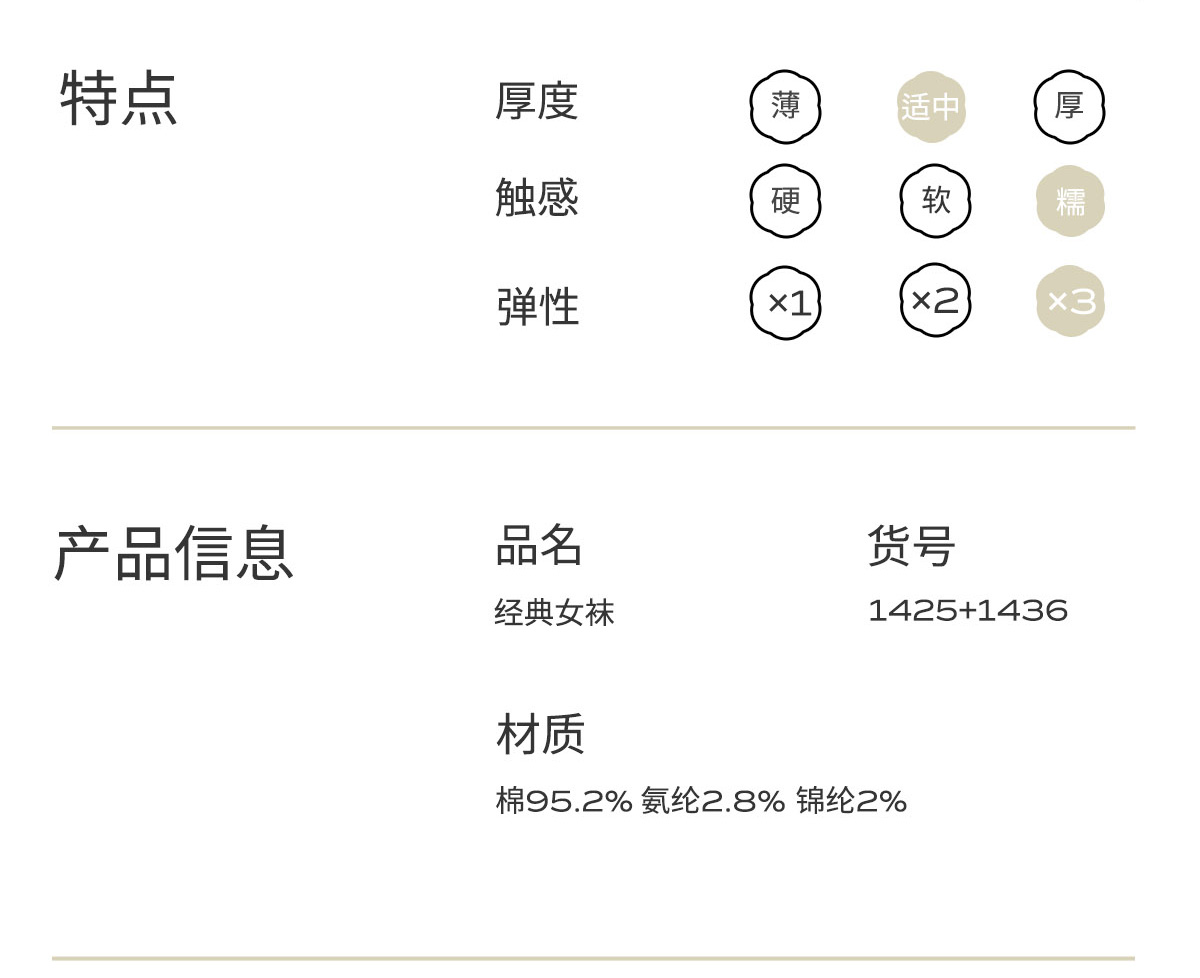 特点

厚度 薄 适中 厚

触感 硬 软 糯

弹性 ×1 ×2 ×3

产品信息

品名
经典女袜

货号
1425+1436

材质
棉95.2% 氨纶2.8% 锦纶2%