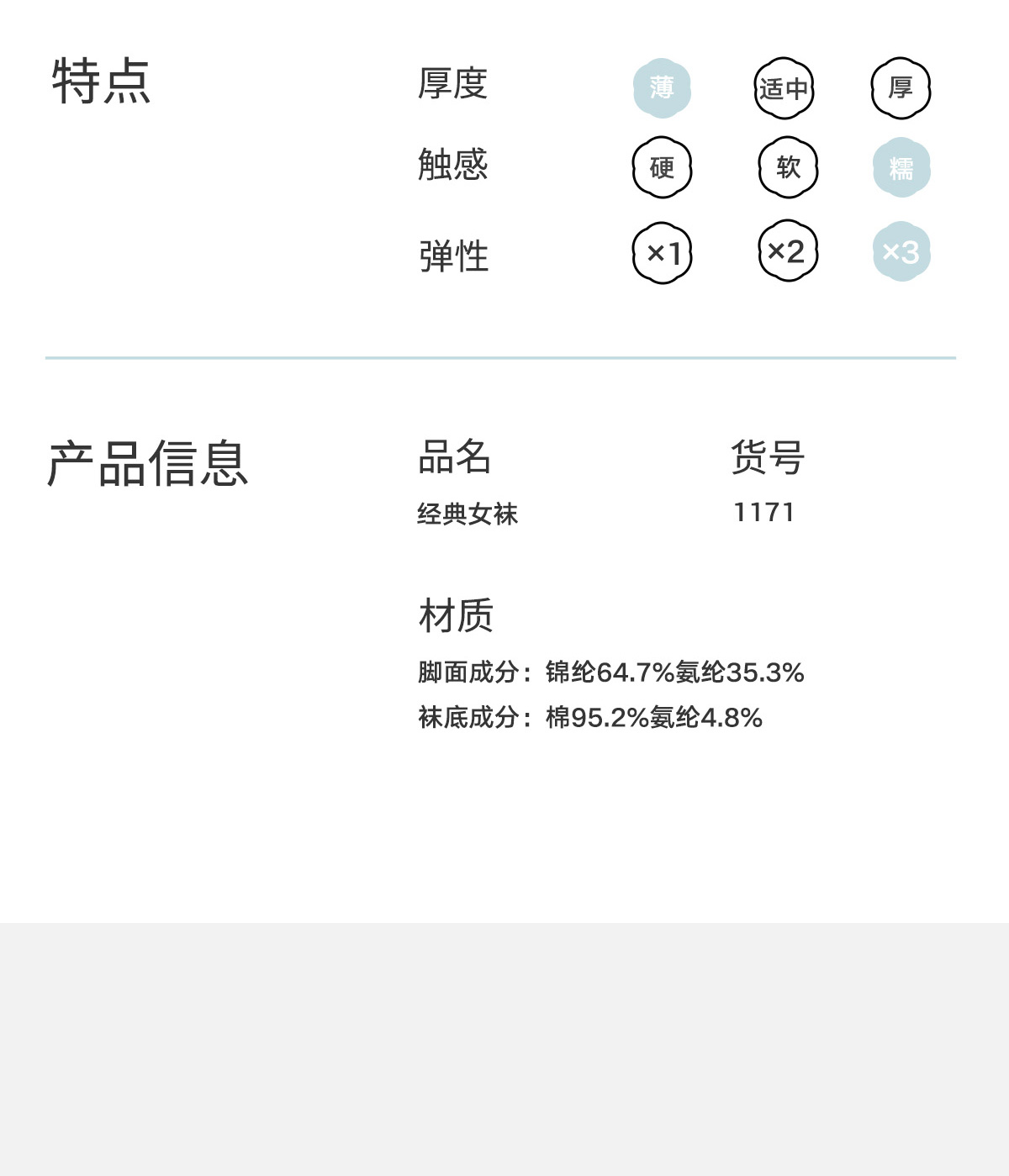 特点

厚度 薄 适中 厚
触感 硬 软 糯
弹性 ×1 ×2 ×3

产品信息

品名
经典女袜

货号
1171

材质
脚面成分：锦纶64.7%氨纶35.3%
袜底成分：棉95.2%氨纶4.8%