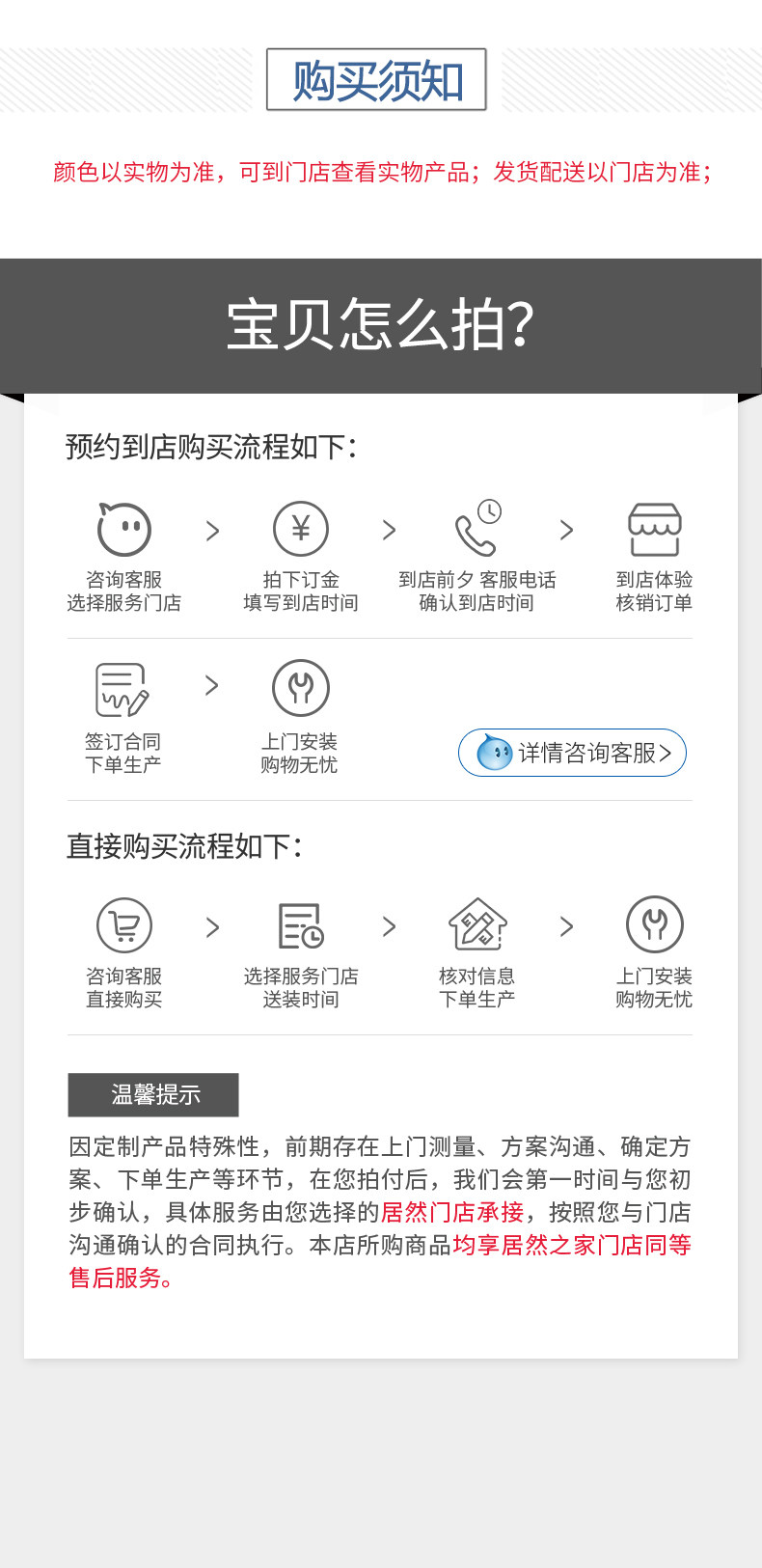 购买须知

颜色以实物为准，可到门店查看实物产品；发货配送以门店为准；

宝贝怎么拍?

预约到店购买流程如下:

咨询客服
选择服务门店

>

拍下订金
填写到店时间

>

到店前夕 客服电话
确认到店时间

>

到店体验
核销订单

签订合同
下单生产

>

上门安装
购物无忧

详情咨询客服>

直接购买流程如下:

咨询客服
直接购买

>

选择服务门店
送装时间

>

核对信息
下单生产

>

上门安装
购物无忧

温馨提示

因定制产品特殊性，前期存在上门测量、方案沟通、确定方案、下单生产等环节，在您拍付后，我们会第一时间与您初步确认，具体服务由您选择的居然门店承接，按照您与门店沟通确认的合同执行。本店所购商品均享居然之家门店同等售后服务。