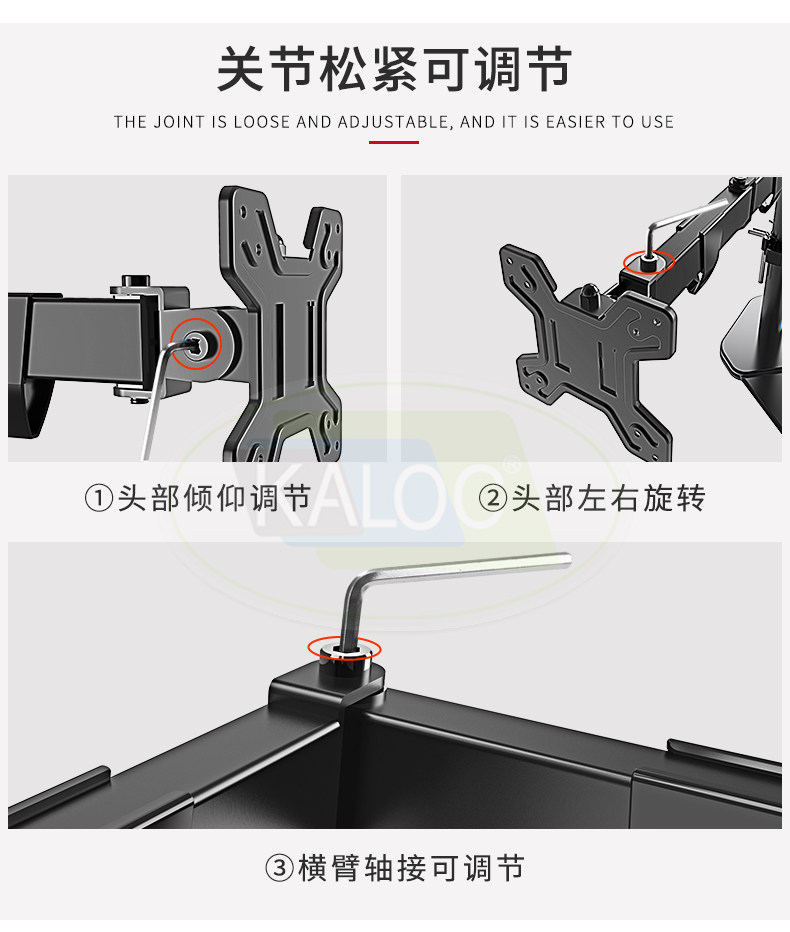 关节松紧可调节

THE JOINT IS LOOSE AND ADJUSTABLE, AND IT IS EASIER TO USE

①头部倾仰调节

②头部左右旋转

KALOC®

③横臂轴接可调节