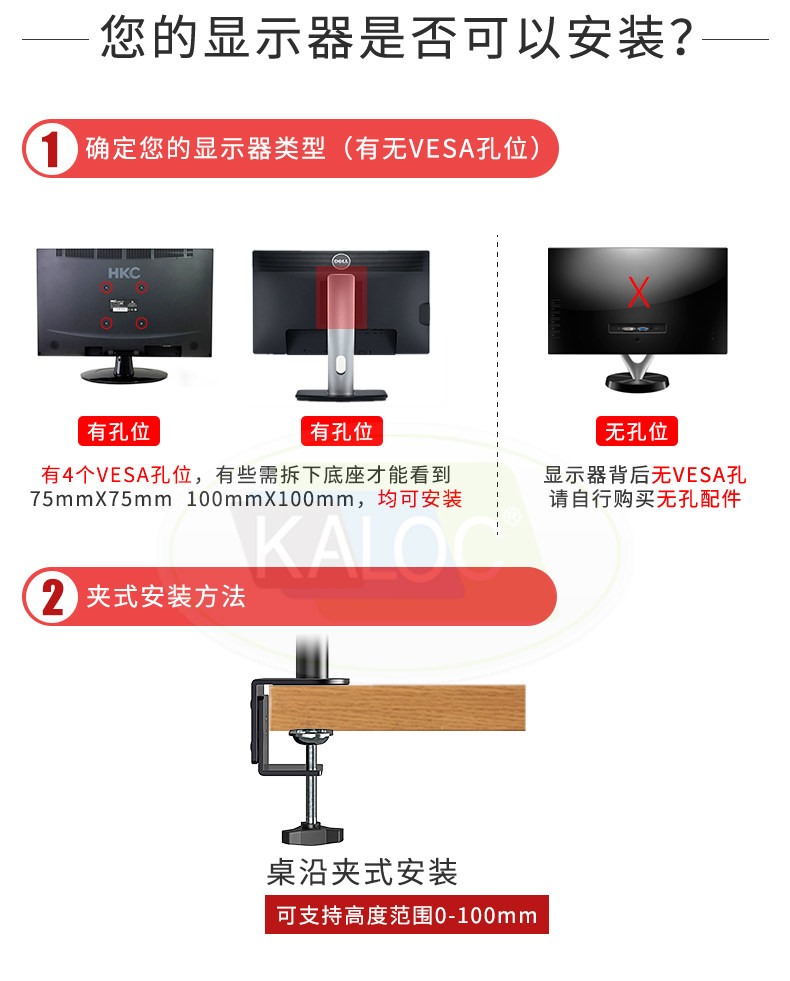 您的显示器是否可以安装?

1 确定您的显示器类型（有无VESA孔位）

HKC

DELL

X

有孔位

有孔位

无孔位

有4个VESA孔位，有些需拆下底座才能看到 75mmX75mm 100mmX100mm，均可安装

显示器背后无VESA孔 请自行购买无孔配件

KALOC®

2 夹式安装方法

桌沿夹式安装

可支持高度范围0-100mm