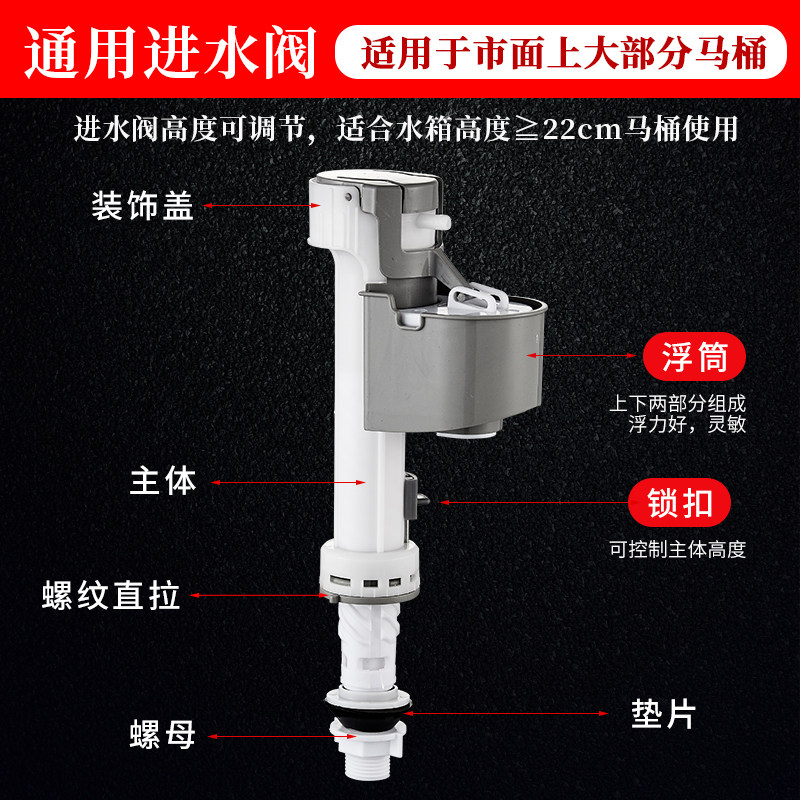 通用进水阀

适用于市面上大部分马桶

进水阀高度可调节，适合水箱高度≧22cm马桶使用

装饰盖

浮筒

上下两部分组成
浮力好，灵敏

主体

锁扣

可控制主体高度

螺纹直拉

垫片

螺母