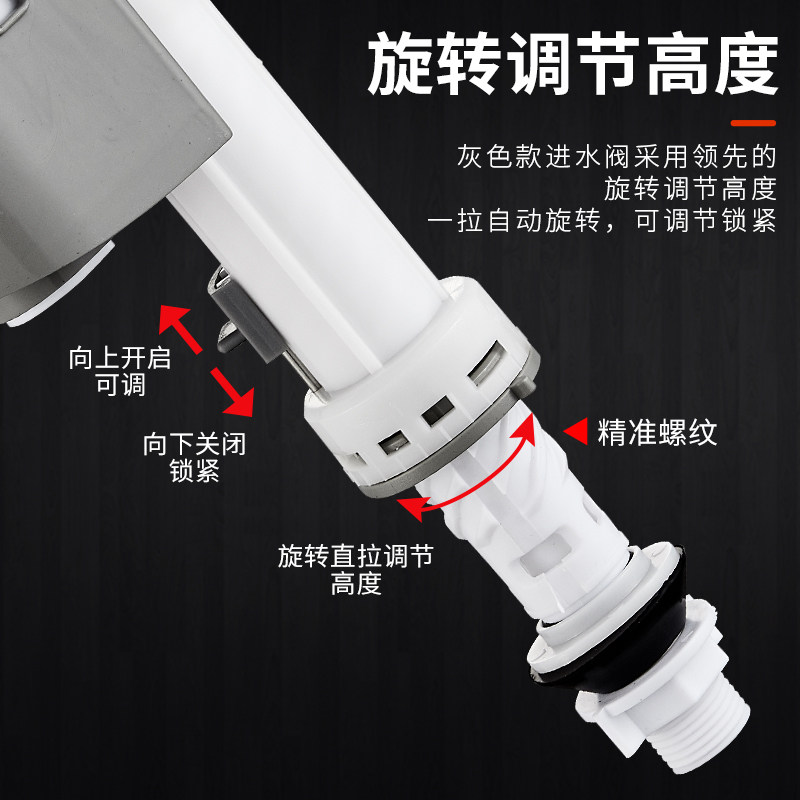 旋转调节高度

灰色款进水阀采用领先的
旋转调节高度
一拉自动旋转，可调节锁紧

向上开启
可调

向下关闭
锁紧

精准螺纹

旋转直拉调节
高度