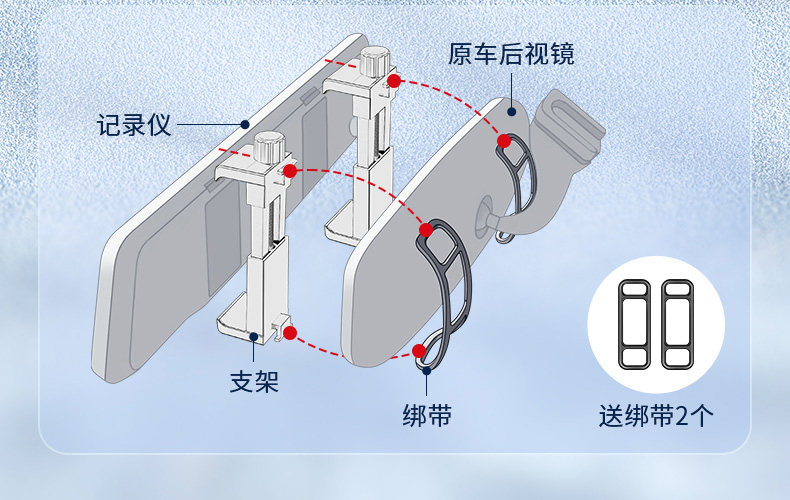 原车后视镜

记录仪

支架

绑带

送绑带2个